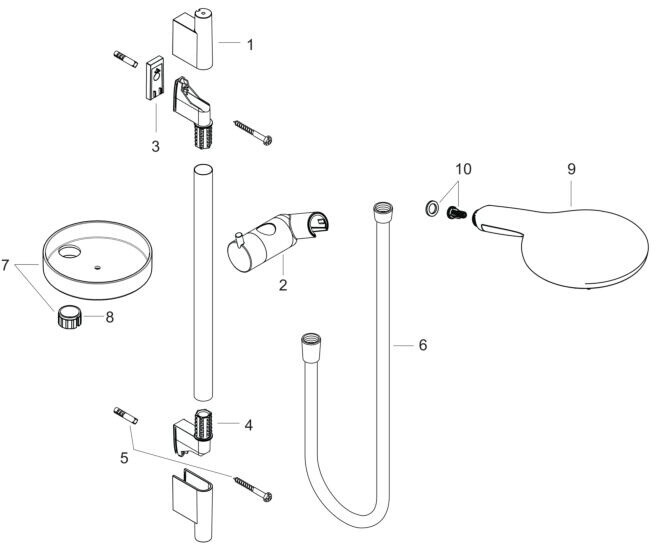 1
3
10
9
7
2
8
6
4
5