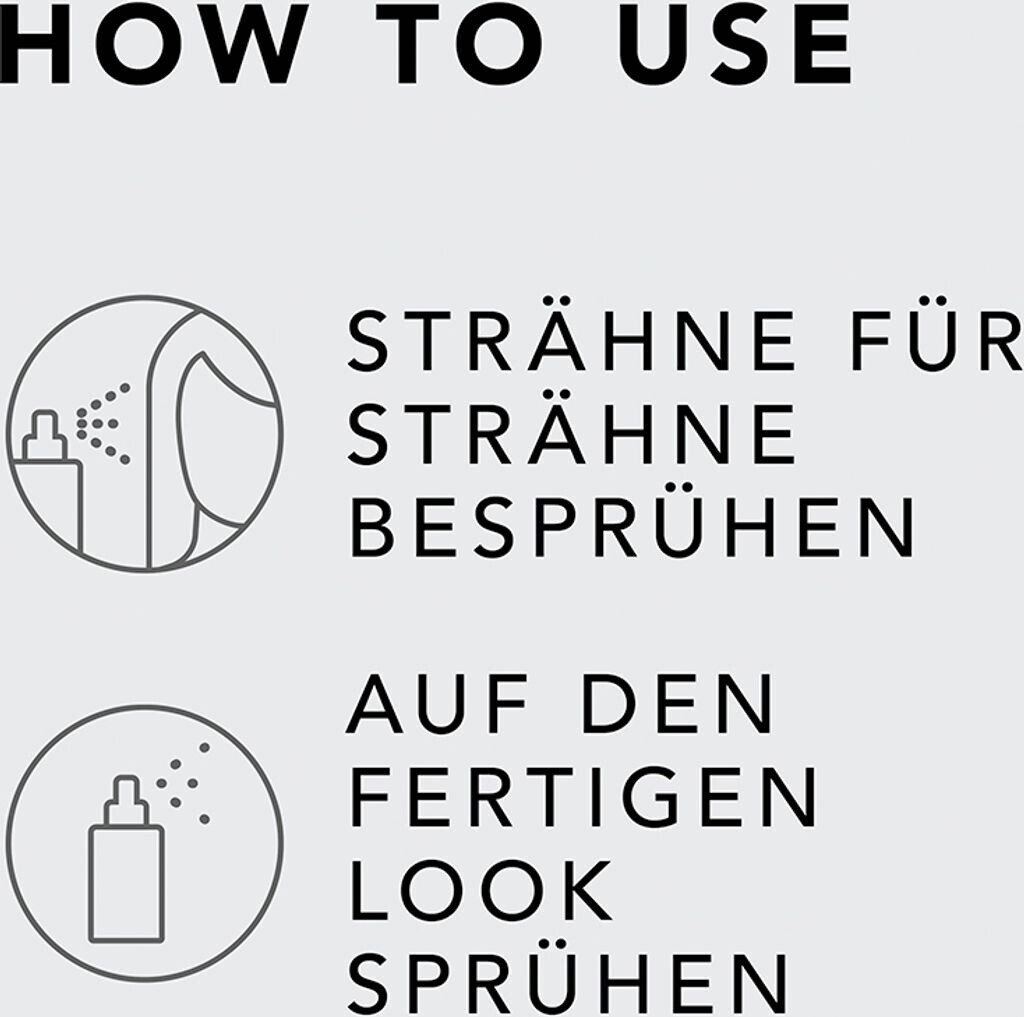 HOW TO USE

STRÄHNE FÜR STRÄHNE BESPRÜHEN

AUF DEN FERTIGEN LOOK SPRÜHEN