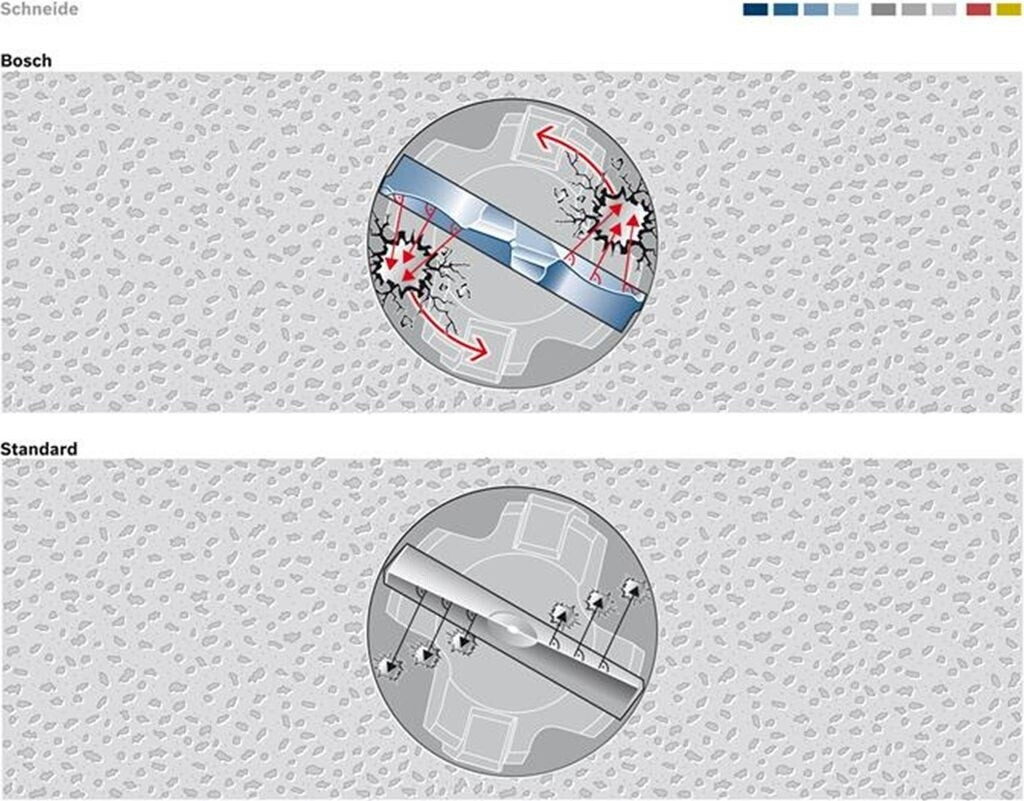 Schneide

Bosch

Standard