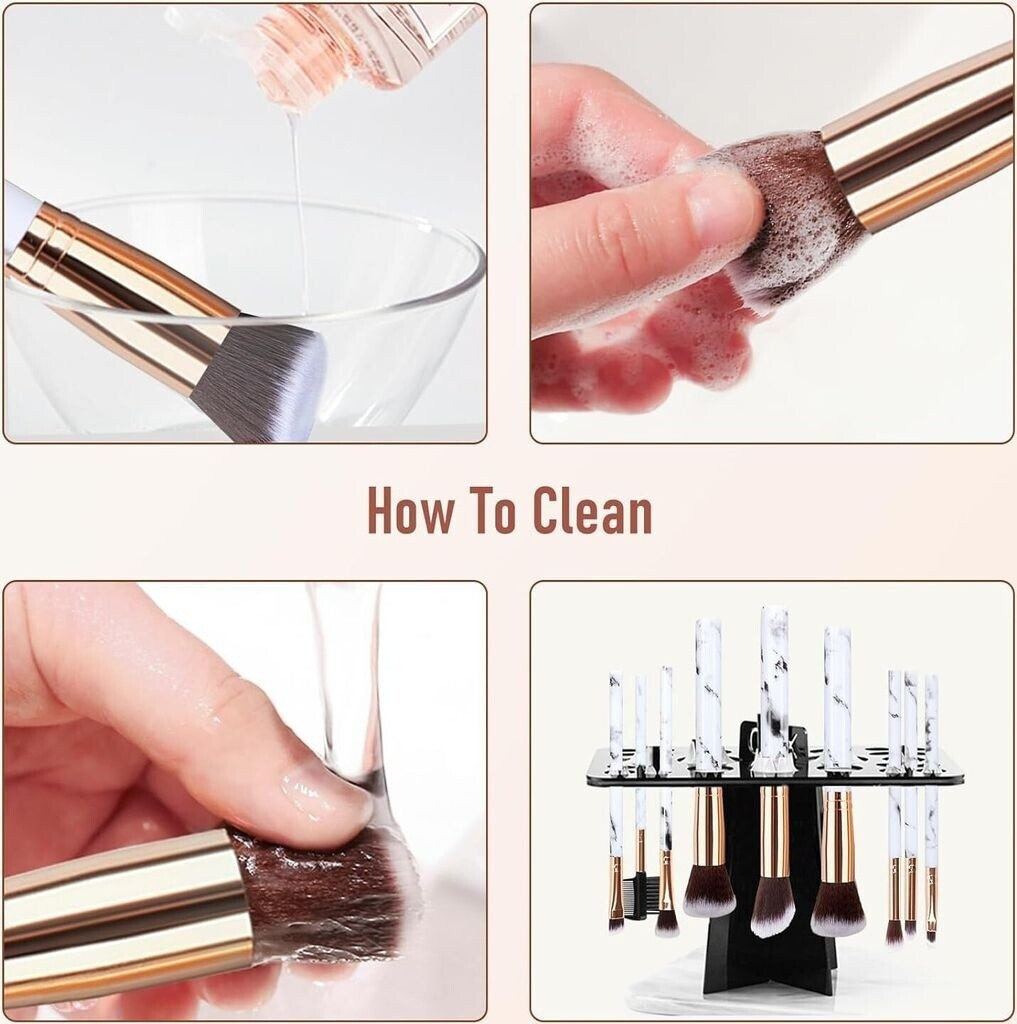 How To Clean