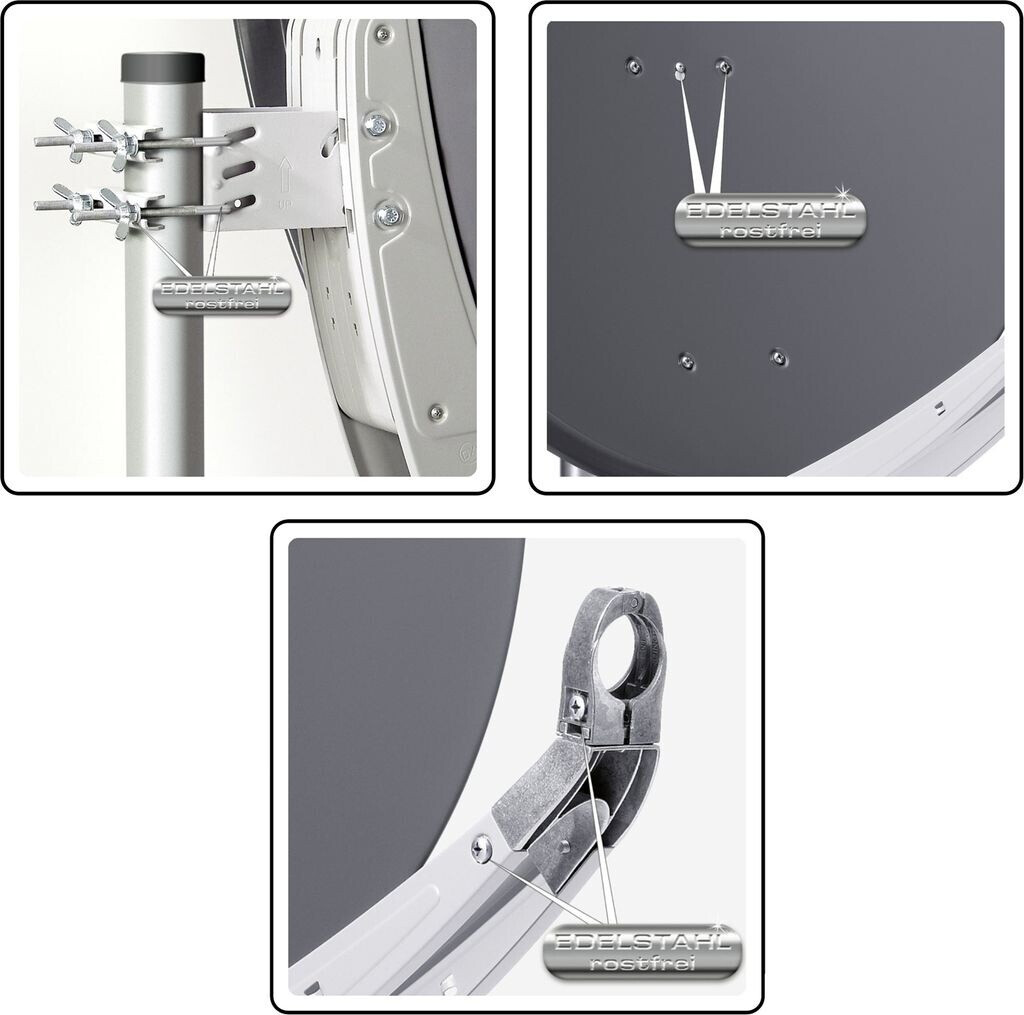 UP

EDELSTAHL
rostfrei

EDELSTAHL
rostfrei

EDELSTAHL
rostfrei