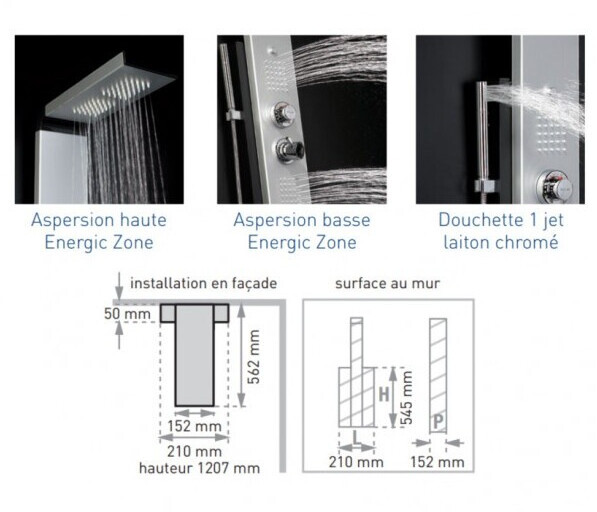 Aspersion haute
Energic Zone

Aspersion basse
Energic Zone

Douchette 1 jet
laiton chromé

installation en façade

50 mm

562 mm

152 mm

210 mm
hauteur 1207 mm

surface au mur

H

545 mm

L

210 mm

P

152 mm