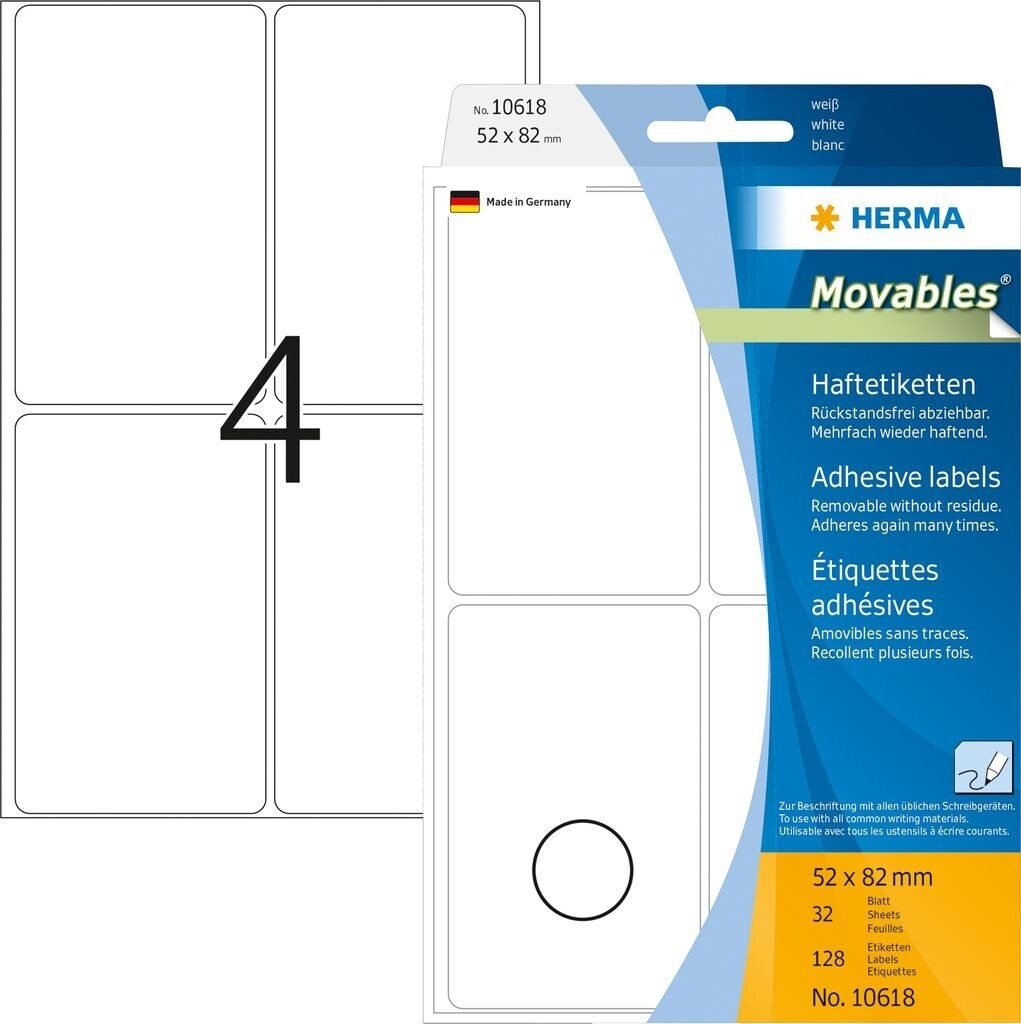 4

No. 10618
52 x 82 mm

weiß
white
blanc

Made in Germany

HERMA

Movables®

Haftetiketten
Rückstandsfrei abziehbar.
Mehrfach wieder haftend.

Adhesive labels
Removable without residue.
Adheres again many times.

Étiquettes adhésives
Amovibles sans traces.
Recollent plusieurs fois.

Zur Beschriftung mit allen üblichen Schreibgeräten.
To use with all common writing materials.
Utilisable avec tous les ustensils à écrire courants.

52 x 82 mm
32 Blatt Sheets Feuilles
128 Etiketten Labels Etiquettes
No. 10618