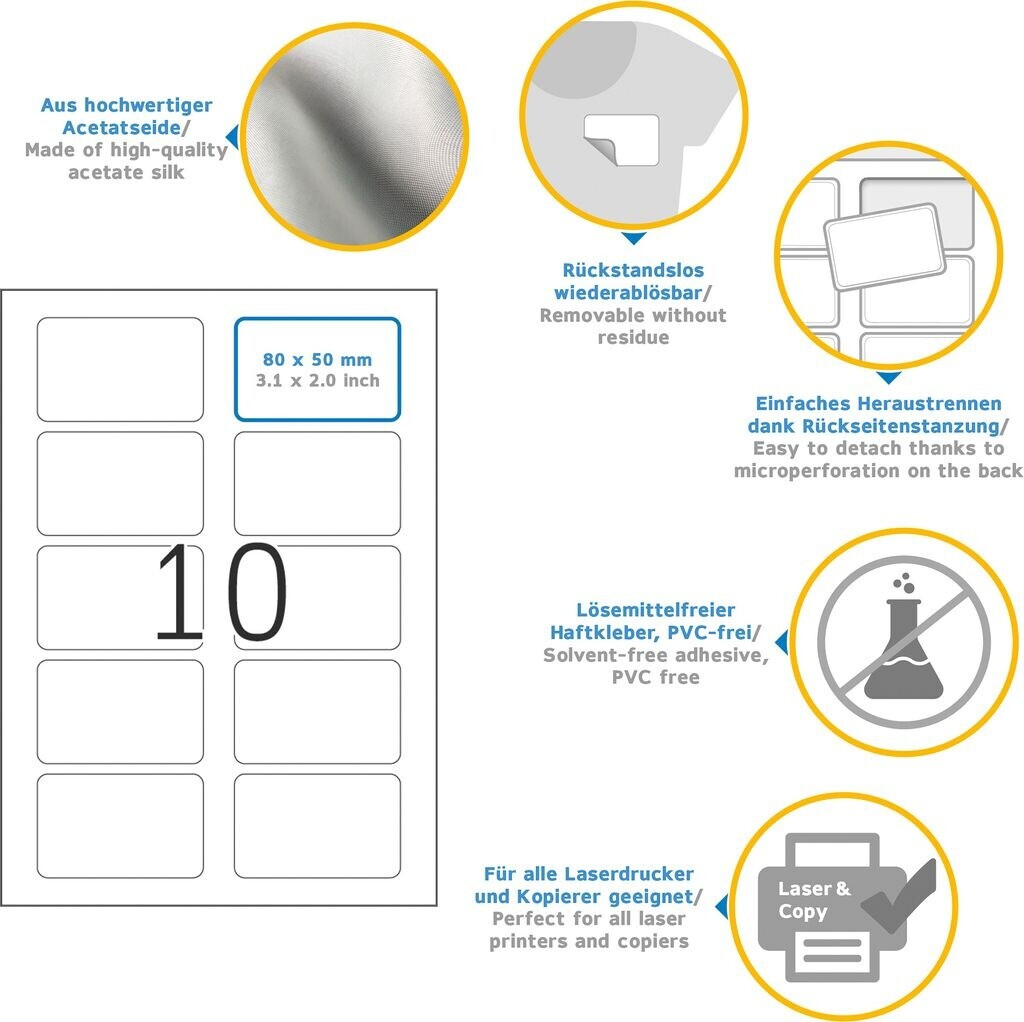 Aus hochwertiger Acetatseide/
Made of high-quality acetate silk

Rückstandslos wiederablösbar/
Removable without residue

Einfaches Heraustrennen dank Rückseitenstanzung/
Easy to detach thanks to microperforation on the back

80 x 50 mm
3.1 x 2.0 inch

10

Lösemittelfreier Haftkleber, PVC-frei/
Solvent-free adhesive, PVC free

Für alle Laserdrucker und Kopierer geeignet/
Perfect for all laser printers and copiers

Laser & Copy