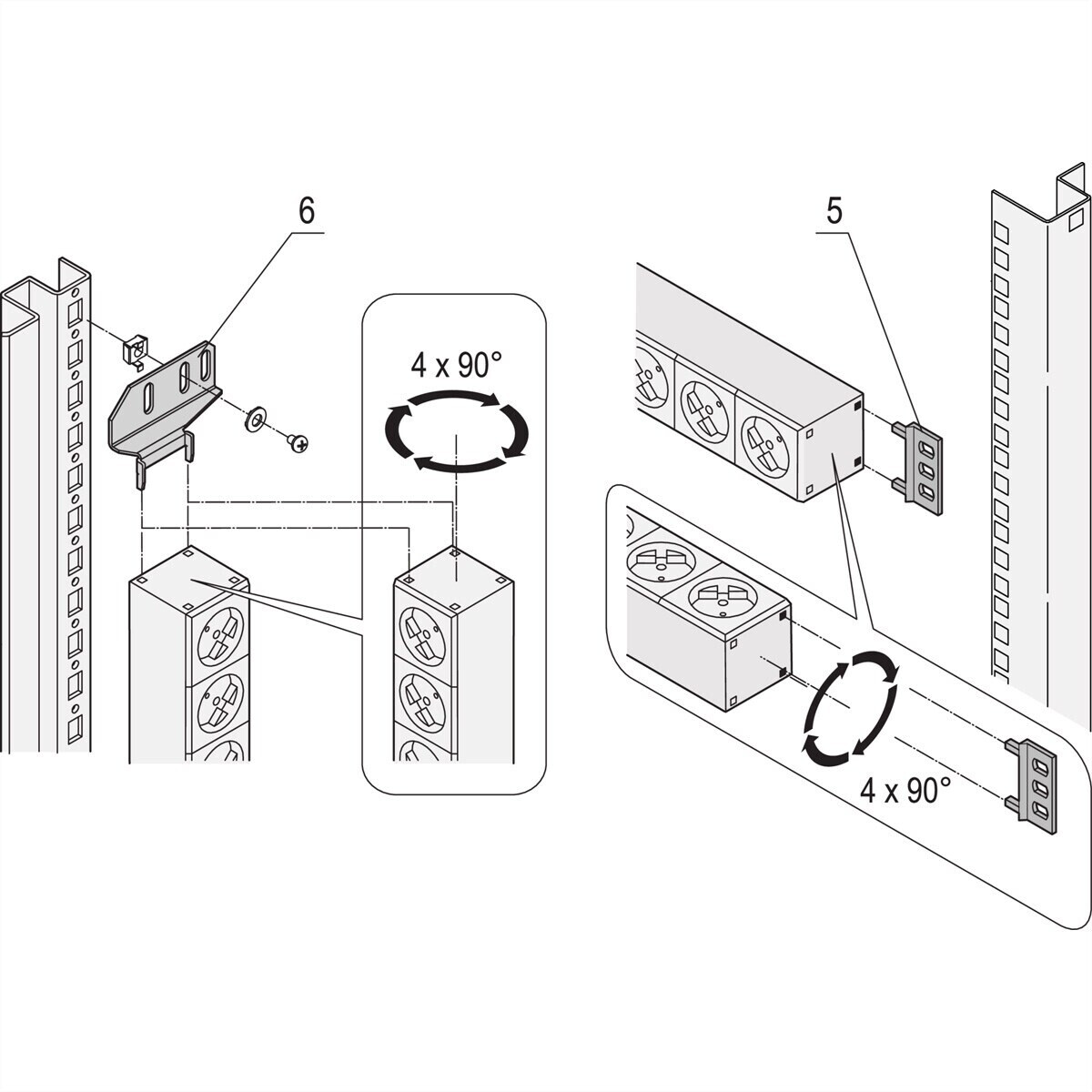 6

4 x 90°

5

4 x 90°