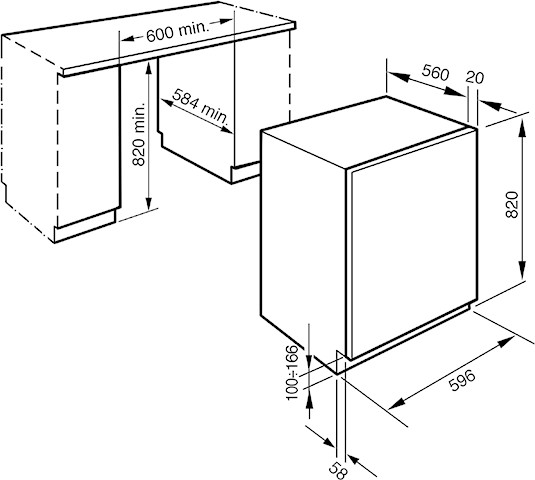 600 min.
820 min.
584 min.
560
20
820
100÷166
596
58