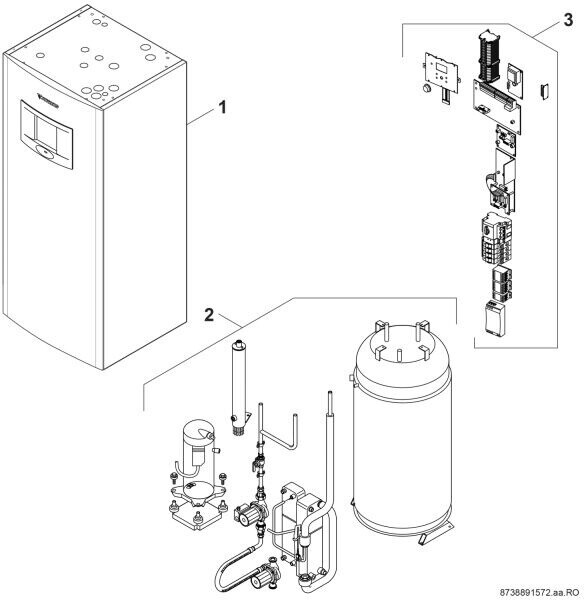 3

1

2

8738891572.aa.RO