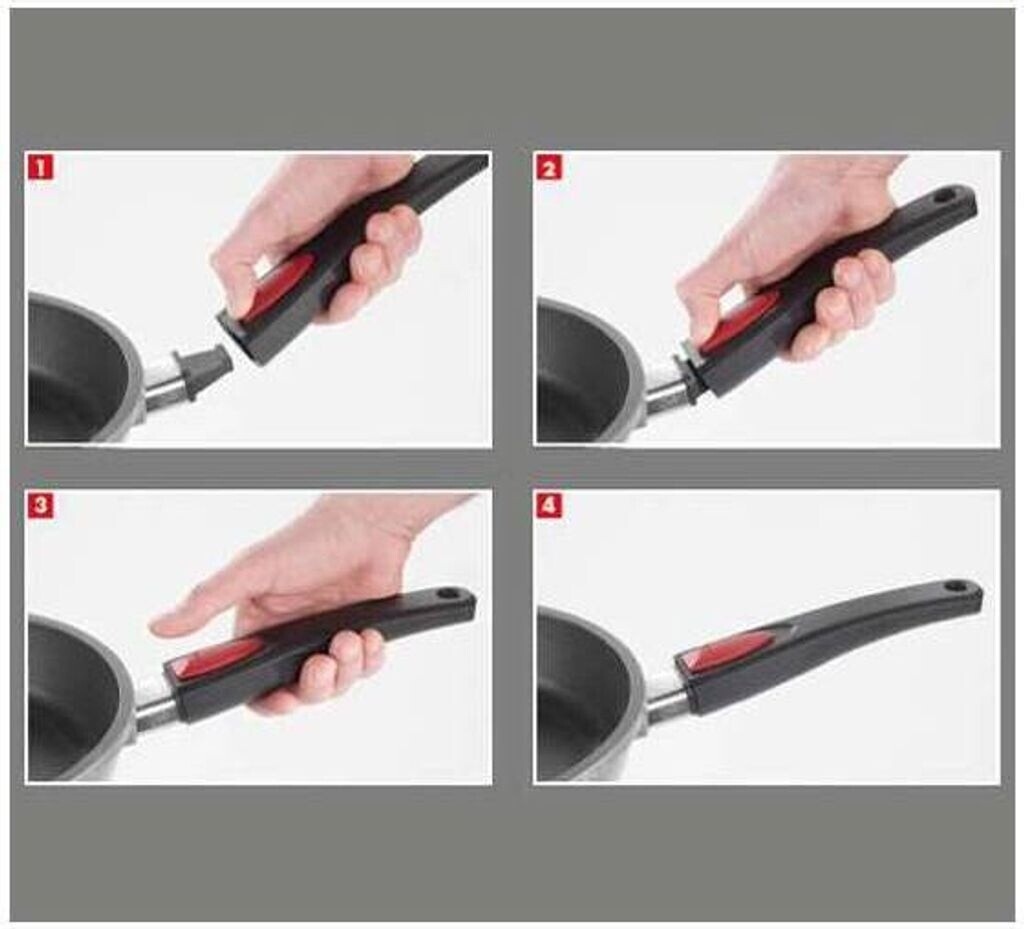 1

2

3

4