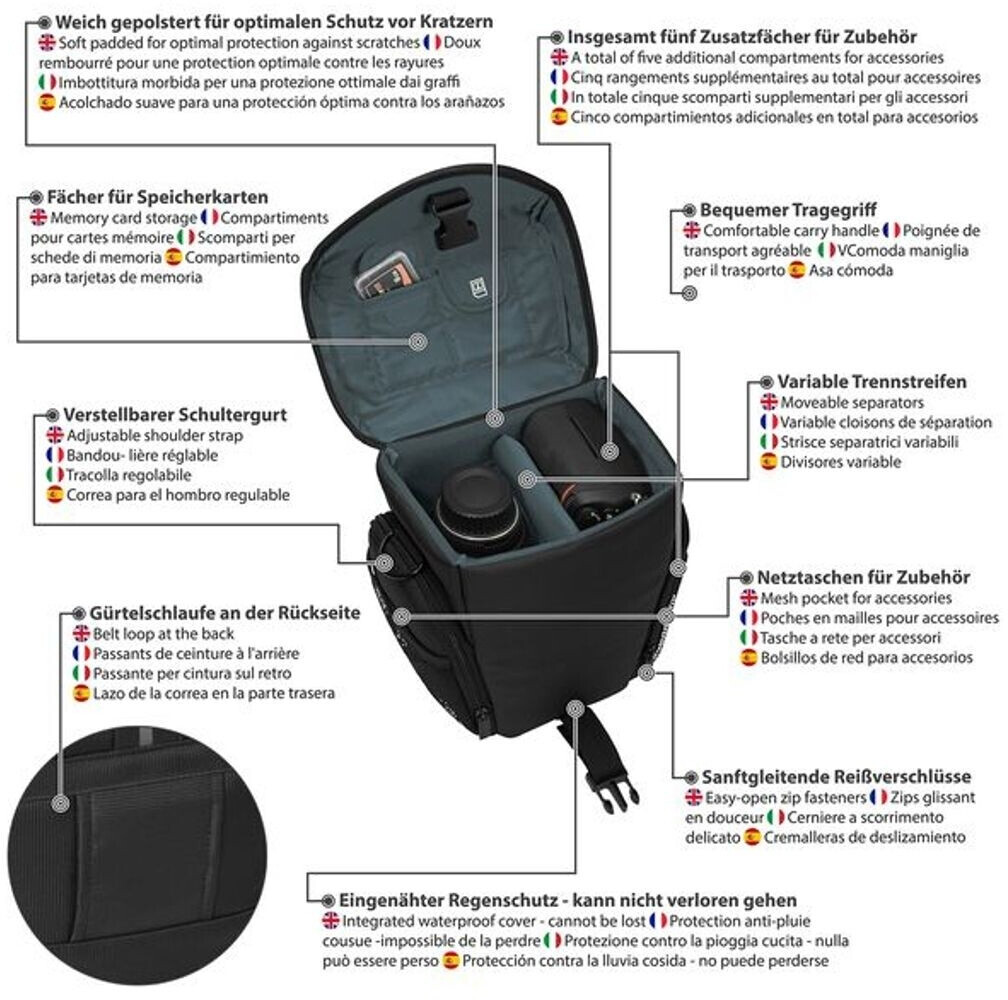 Weich gepolstert für optimalen Schutz vor Kratzern
Soft padded for optimal protection against scratches Doux rembourré pour une protection optimale contre les rayures
Imbottitura morbida per una protezione ottimale dai graffi
Acolchado suave para una protección óptima contra los arañazos

Insgesamt fünf Zusatzfächer für Zubehör
A total of five additional compartments for accessories
Cinq rangements supplémentaires au total pour accessoires
In totale cinque scomparti supplementari per gli accessori
Cinco compartimientos adicionales en total para accesorios

Fächer für Speicherkarten
Memory card storage Compartiments pour cartes mémoire Scomparti per schede di memoria Compartimiento para tarjetas de memoria

Bequemer Tragegriff
Comfortable carry handle Poignée de transport agréable VComoda maniglia per il trasporto Asa cómoda

Variable Trennstreifen
Moveable separators
Variable cloisons de séparation
Strisce separatrici variabili
Divisores variable

Verstellbarer Schultergurt
Adjustable shoulder strap
Bandou- lière réglable
Tracolla regolabile
Correa para el hombro regulable

Netztaschen für Zubehör
Mesh pocket for accessories
Poches en mailles pour accessoires
Tasche a rete per accessori
Bolsillos de red para accesorios

Gürtelschlaufe an der Rückseite
Belt loop at the back
Passants de ceinture à l'arrière
Passante per cintura sul retro
Lazo de la correa en la parte trasera

Sanftgleitende Reißverschlüsse
Easy-open zip fasteners Zips glissant en douceur Cerniere a scorrimento delicato Cremalleras de deslizamiento

Eingenähter Regenschutz - kann nicht verloren gehen
Integrated waterproof cover - cannot be lost Protection anti-pluie cousue -impossible de la perdre Protezione contro la pioggia cucita - nulla può essere perso Protección contra la lluvia cosida - no puede perderse