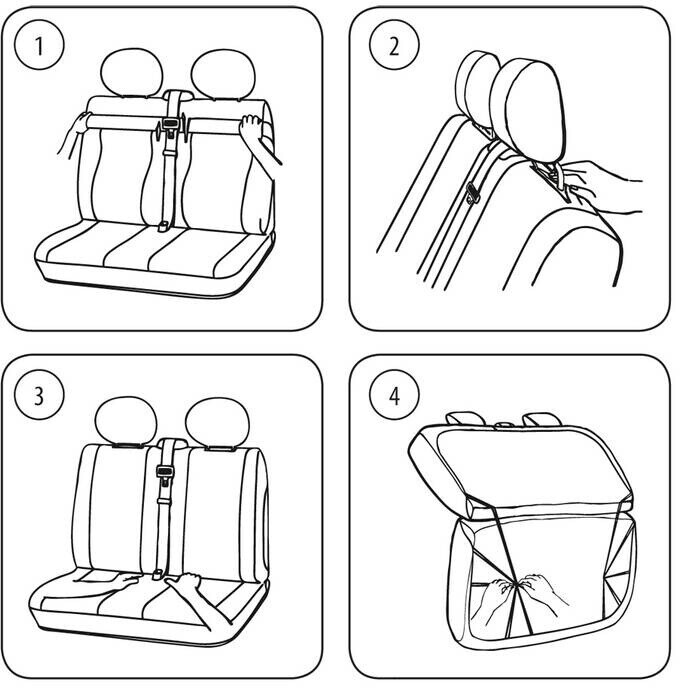 1

2

3

4