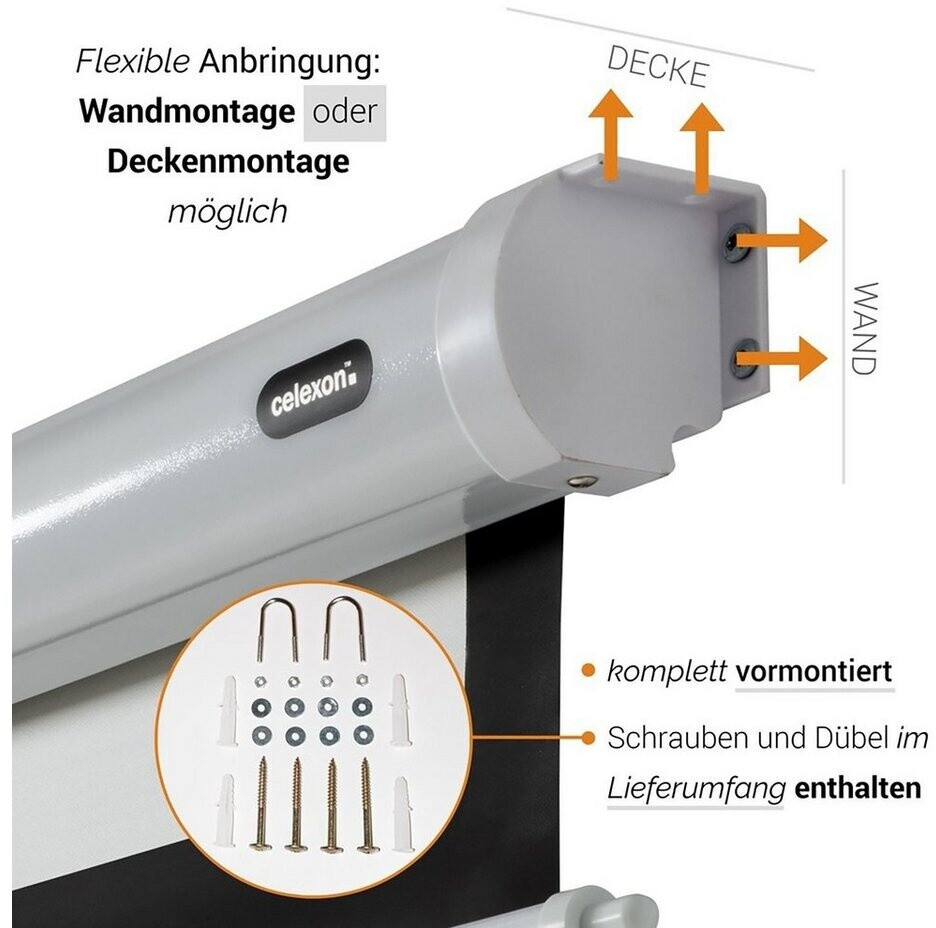 Flexible Anbringung: Wandmontage oder Deckenmontage möglich

DECKE

WAND

celexon

komplett vormontiert

Schrauben und Dübel im Lieferumfang enthalten