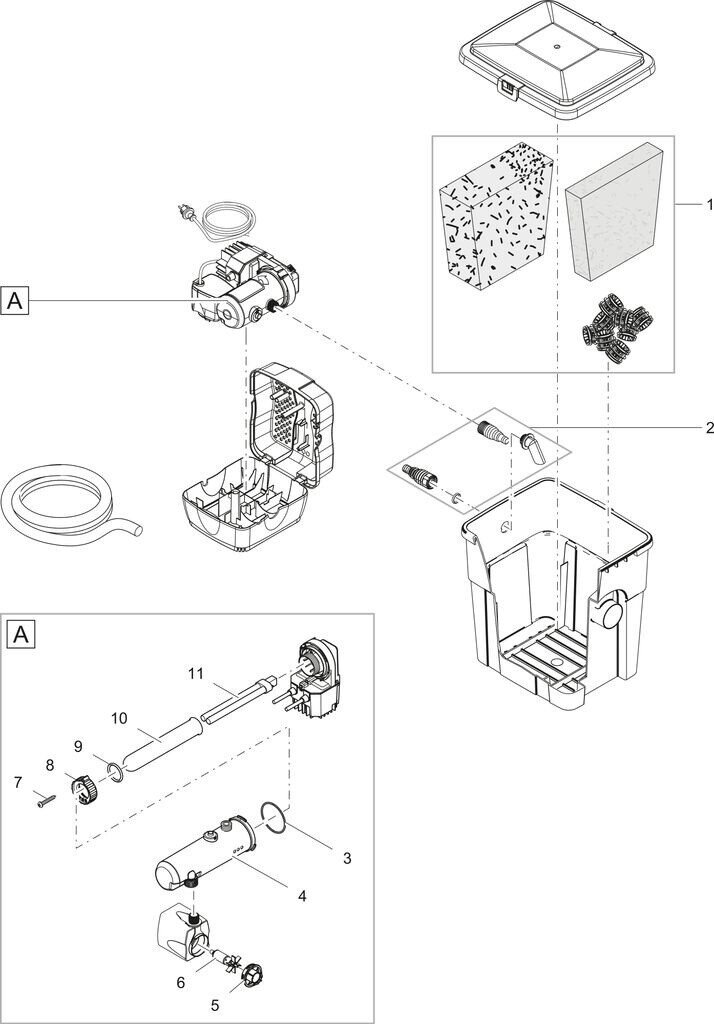 1
A
2
A
11
10
9
8
7
3
4
6
5