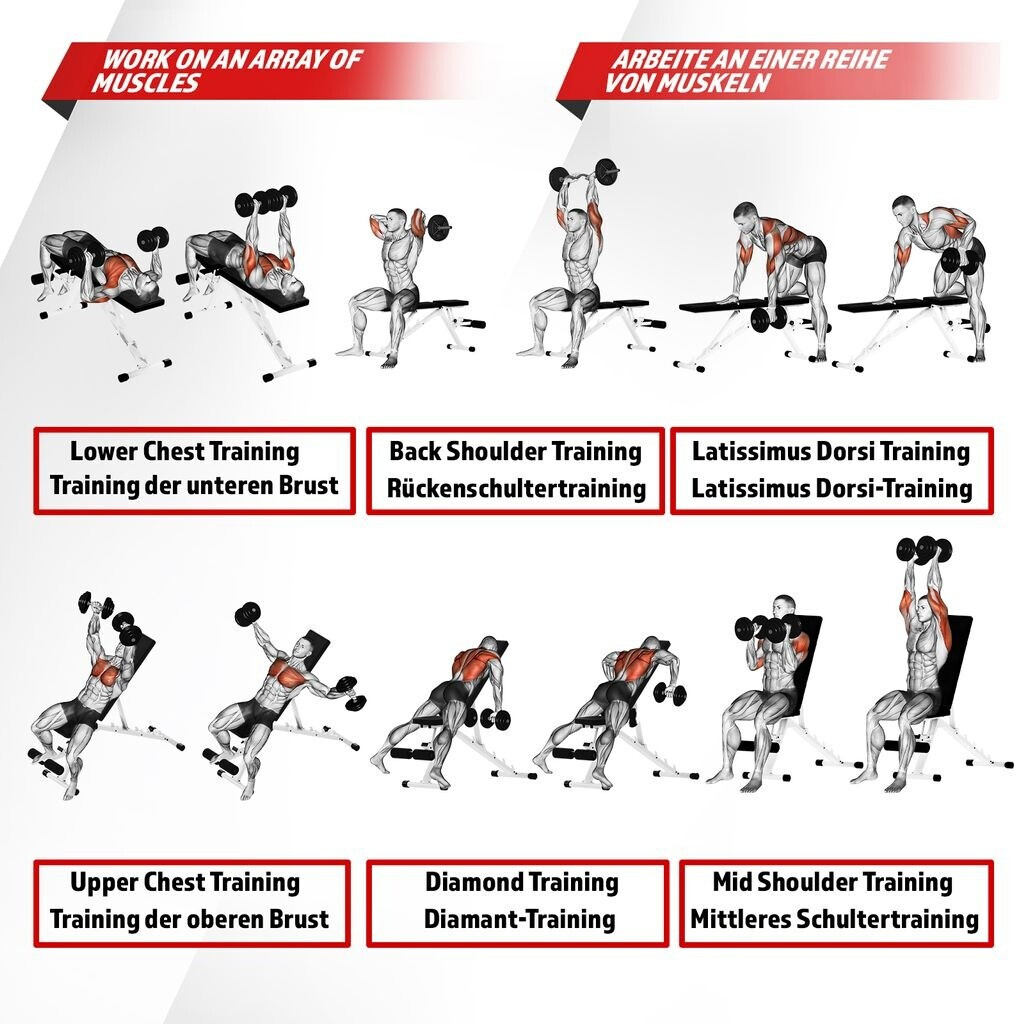 WORK ON AN ARRAY OF MUSCLES

ARBEITE AN EINER REIHE VON MUSKELN

Lower Chest Training
Training der unteren Brust

Back Shoulder Training
Rückenschultertraining

Latissimus Dorsi Training
Latissimus Dorsi-Training

Upper Chest Training
Training der oberen Brust

Diamond Training
Diamant-Training

Mid Shoulder Training
Mittleres Schultertraining