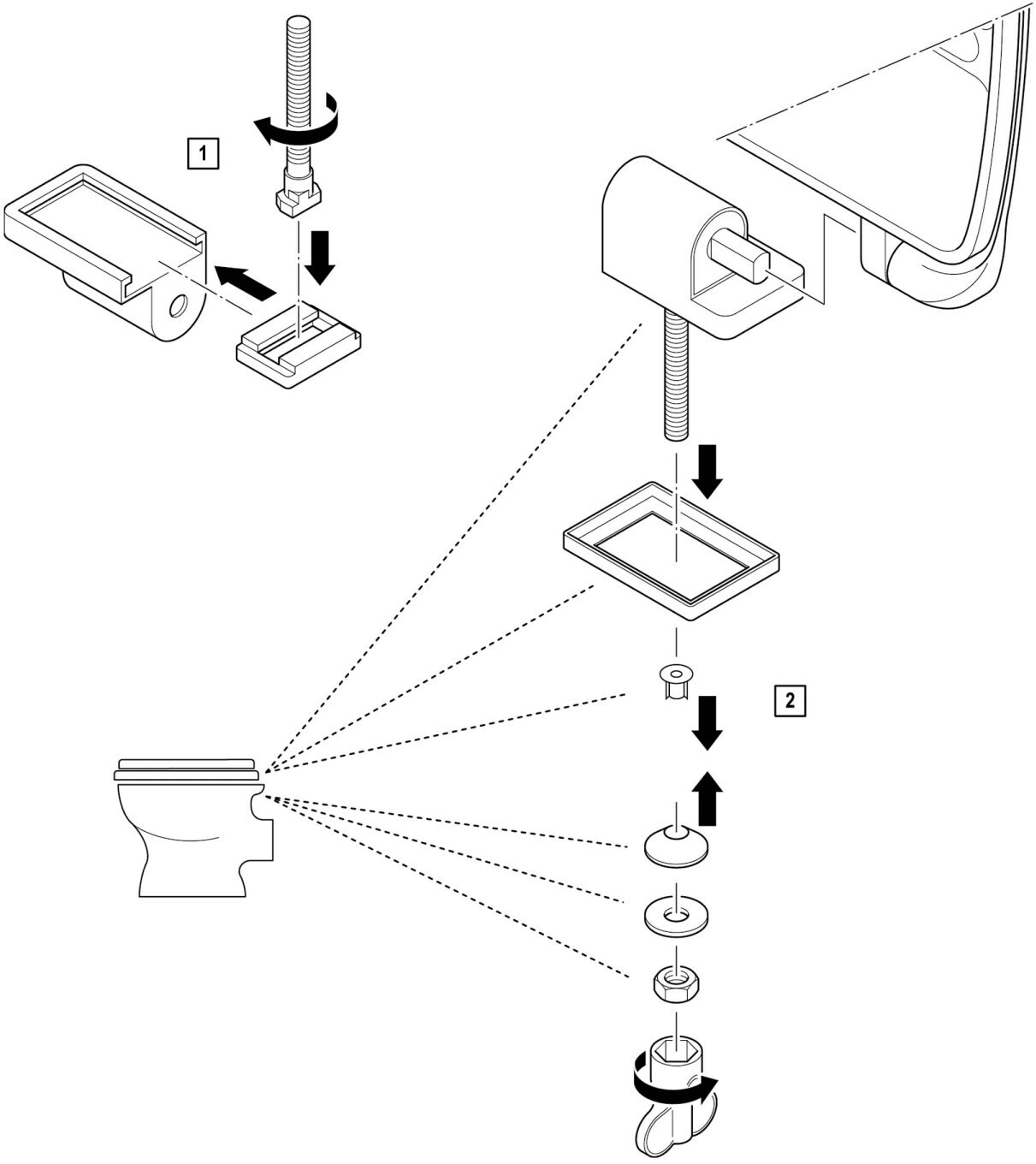 1

2