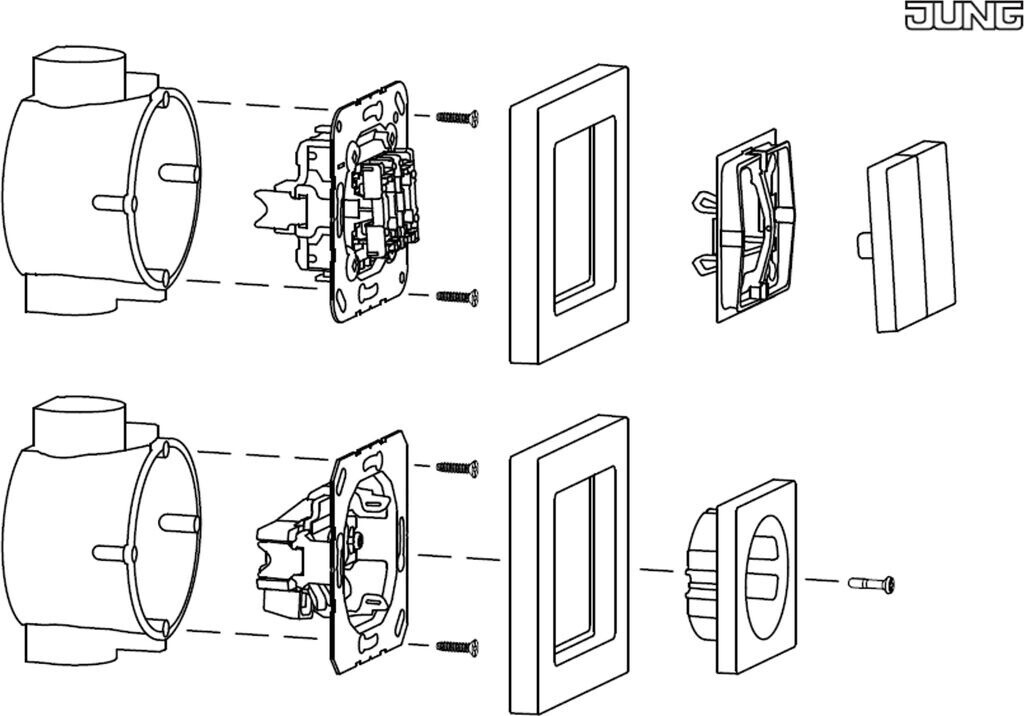 JUNG