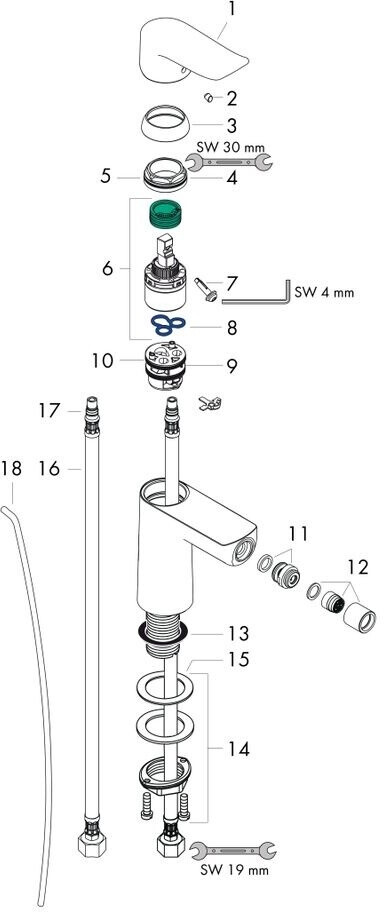 1
2
3
SW 30 mm
5
4
6
7
SW 4 mm
8
10
9
17
18
16
11
12
13
15
14
SW 19 mm