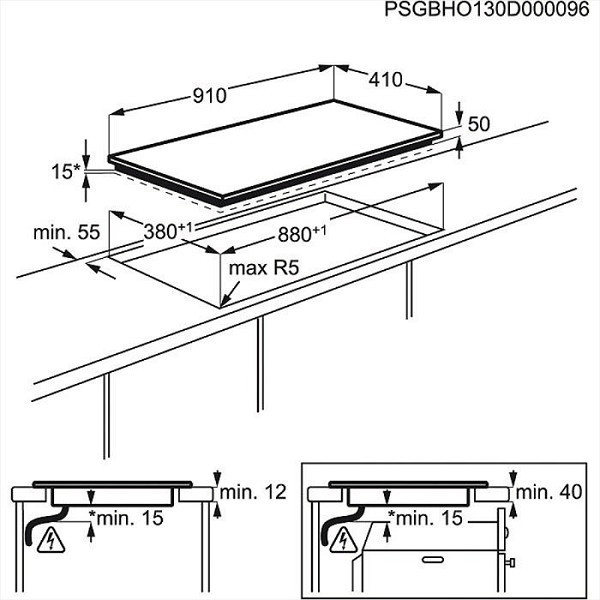 PSGBHO130D000096

910

410

50

15*

min. 55

$380^{+1}$

$880^{+1}$

max R5

min. 12

*min. 15

min. 40

*min. 15