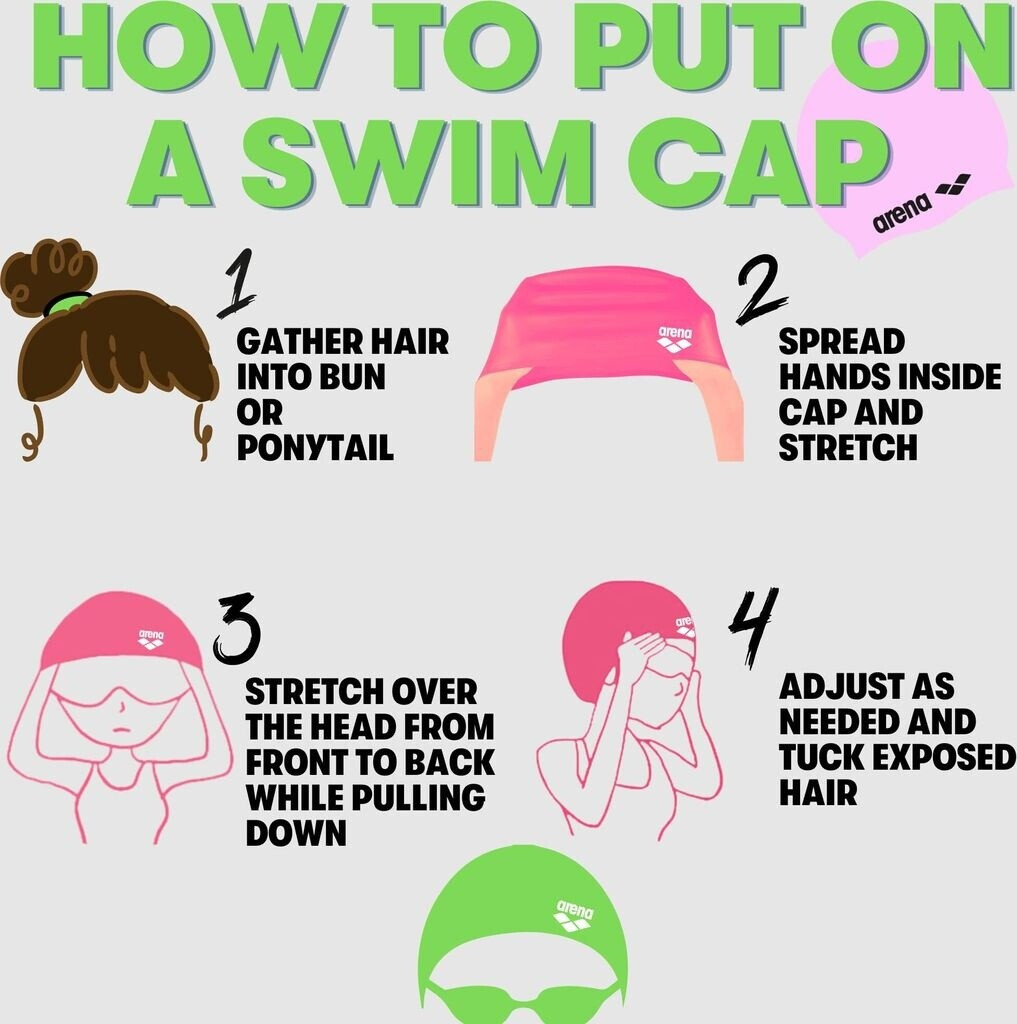 HOW TO PUT ON A SWIM CAP

arena

1
GATHER HAIR INTO BUN OR PONYTAIL

arena

2
SPREAD HANDS INSIDE CAP AND STRETCH

arena

3
STRETCH OVER THE HEAD FROM FRONT TO BACK WHILE PULLING DOWN

are

4
ADJUST AS NEEDED AND TUCK EXPOSED HAIR

arena