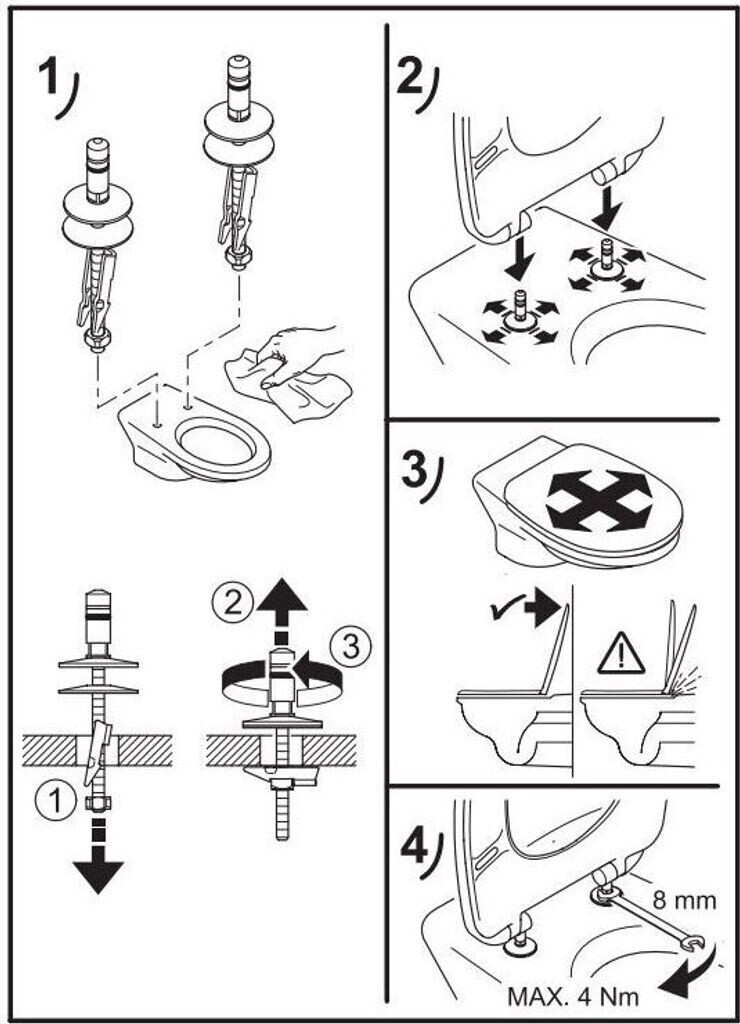 1)

1

2

3

2)

3)

4)

8 mm

MAX. 4 Nm