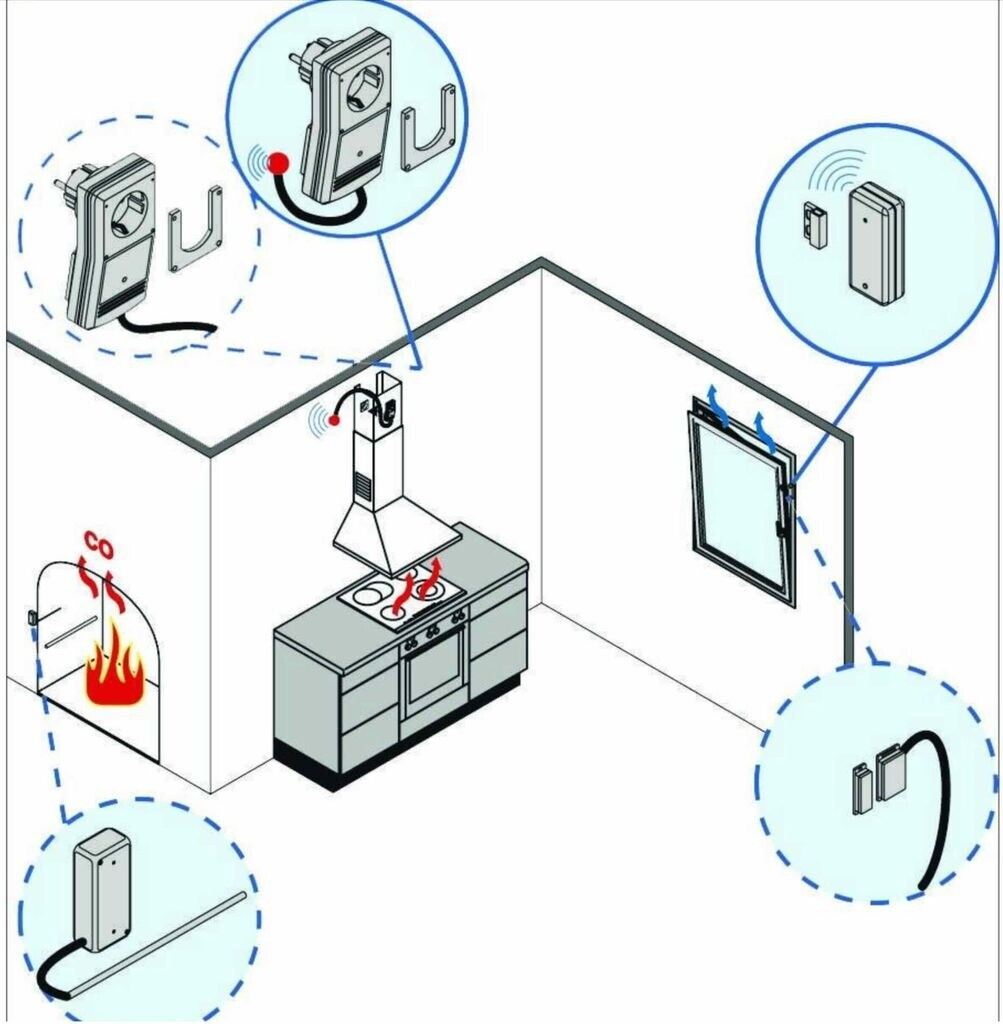 CO