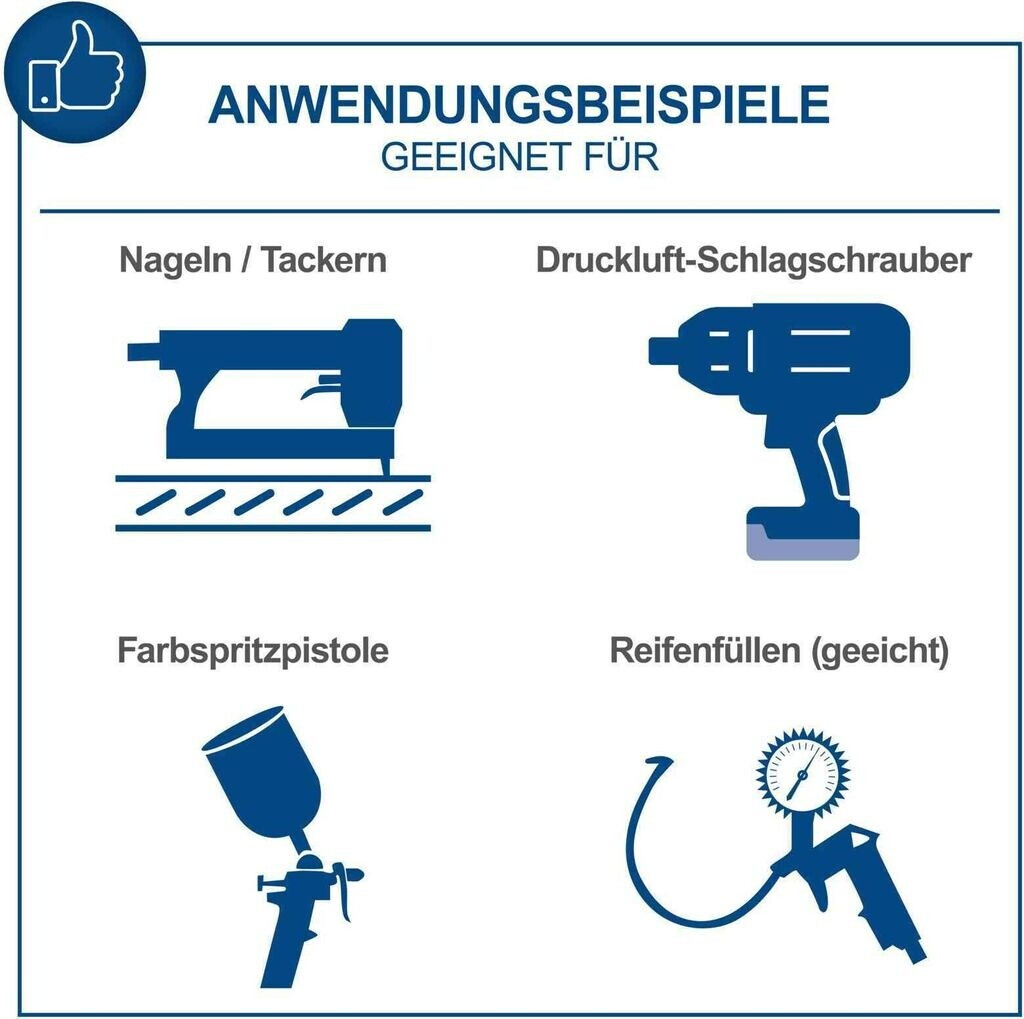 ANWENDUNGSBEISPIELE
GEEIGNET FÜR

Nageln / Tackern

Druckluft-Schlagschrauber

Farbspritzpistole

Reifenfüllen (geeicht)