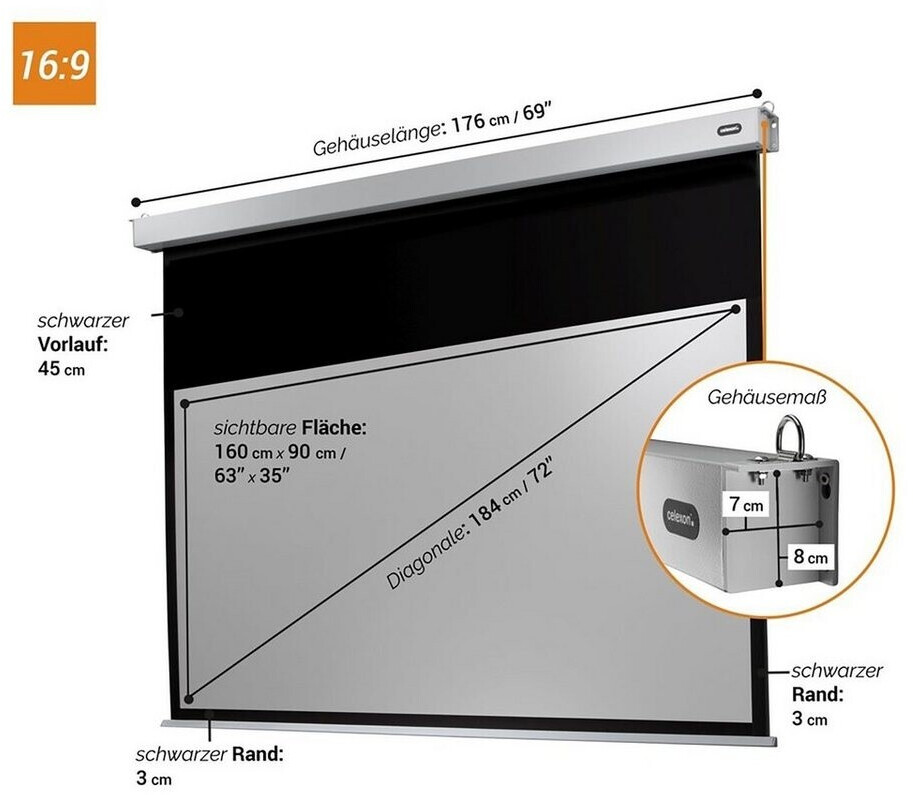 16:9

Gehäuselänge: 176 cm / 69"

celexon

schwarzer Vorlauf: 45 cm

sichtbare Fläche: 160 cm x 90 cm / 63" x 35"

Diagonale: 184 cm / 72"

Gehäusemaß

celexon

7 cm

8 cm

schwarzer Rand: 3 cm

schwarzer Rand: 3 cm