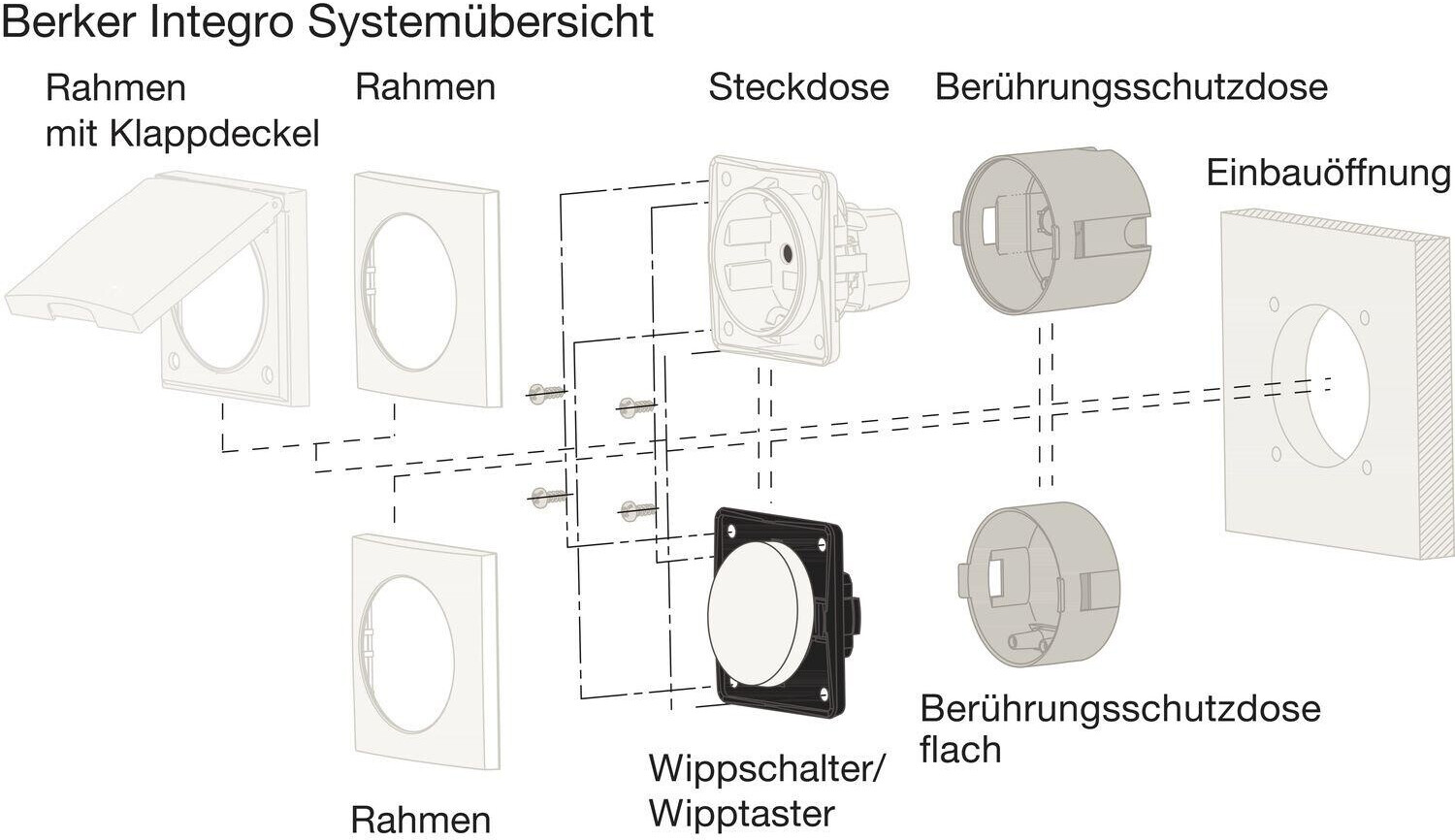 Berker Integro Systemübersicht

Rahmen mit Klappdeckel

Rahmen

Steckdose

Berührungsschutzdose

Einbauöffnung

Berührungsschutzdose flach

Wippschalter/ Wipptaster

Rahmen