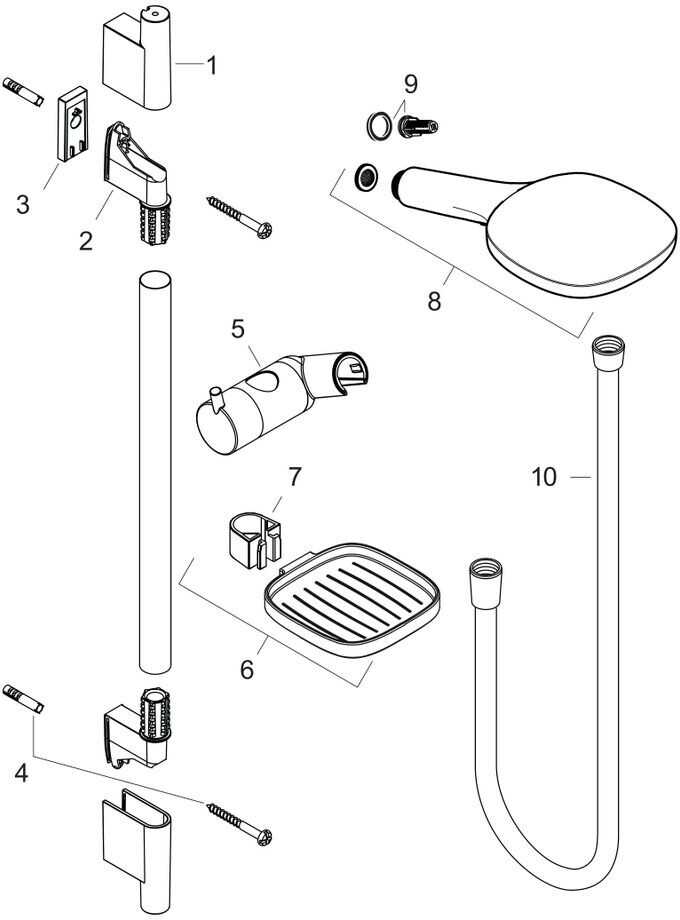 1
9
3
2
8
5
7
10
6
4