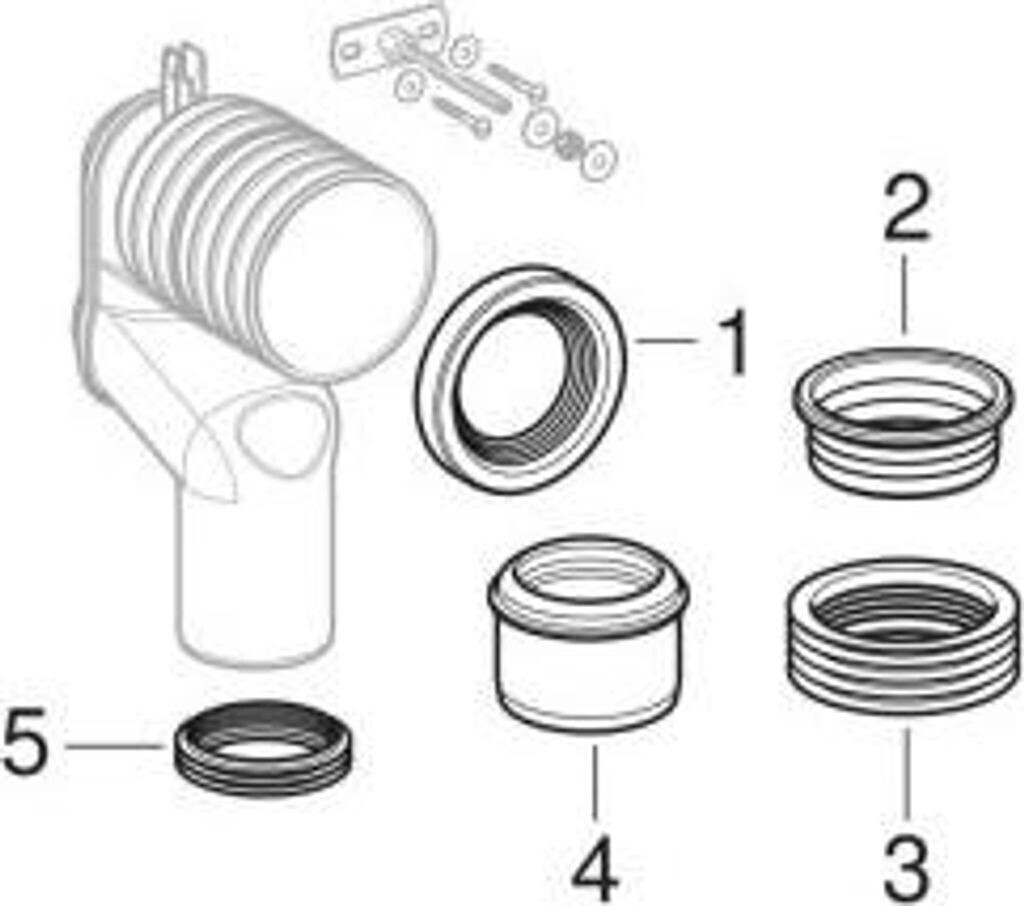 2
1
5
4
3