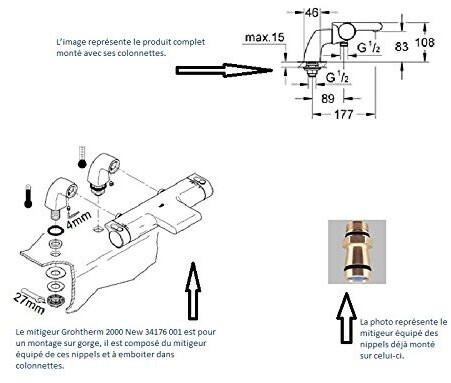 L'image représente le produit complet monté avec ses colonnettes.

46
max.15
$G\,^1/_2$
83
108
$G\,^1/_2$
89
177

4mm
27mm

Le mitigeur Grohtherm 2000 New 34176 001 est pour un montage sur gorge, il est composé du mitigeur équipé de ces nippels et à emboiter dans colonnettes.

La photo représente le mitigeur équipé des nippels déjà monté sur celui-ci.