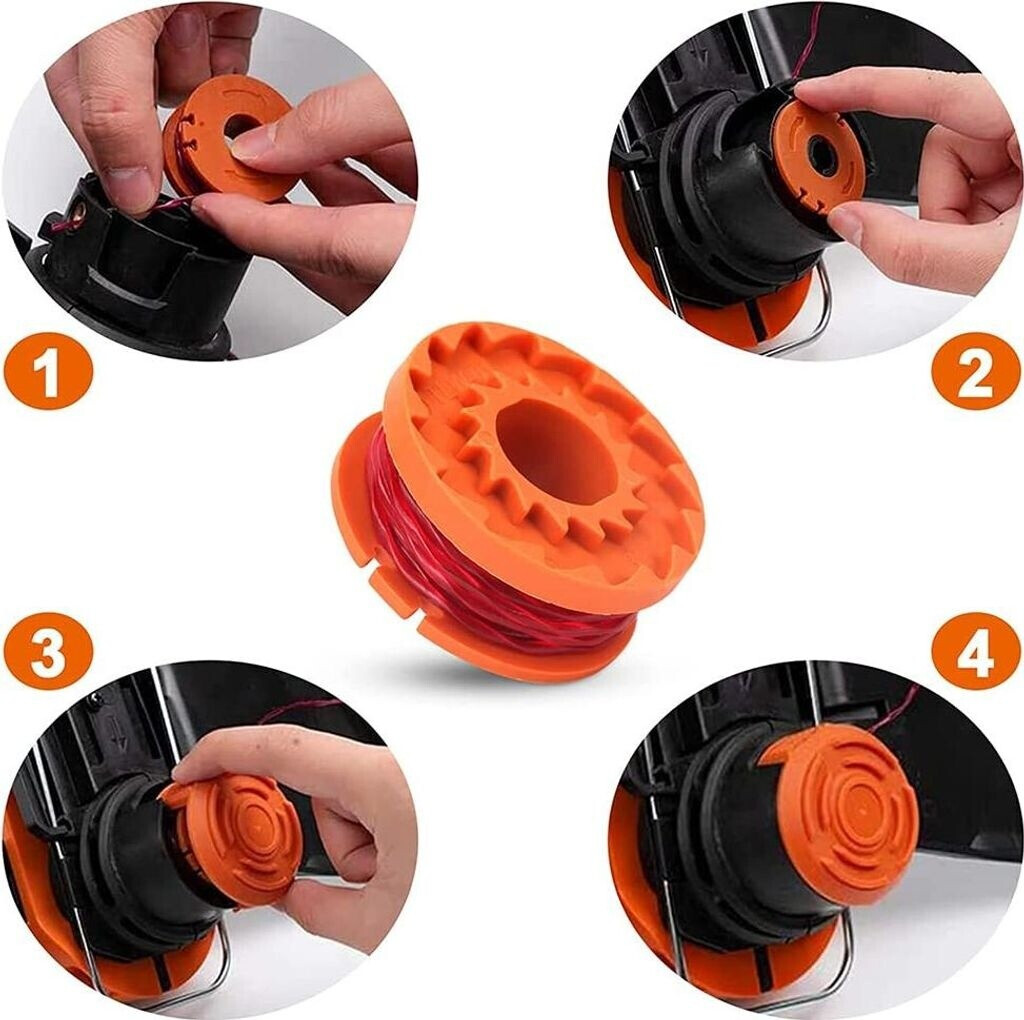 1

2

3

4