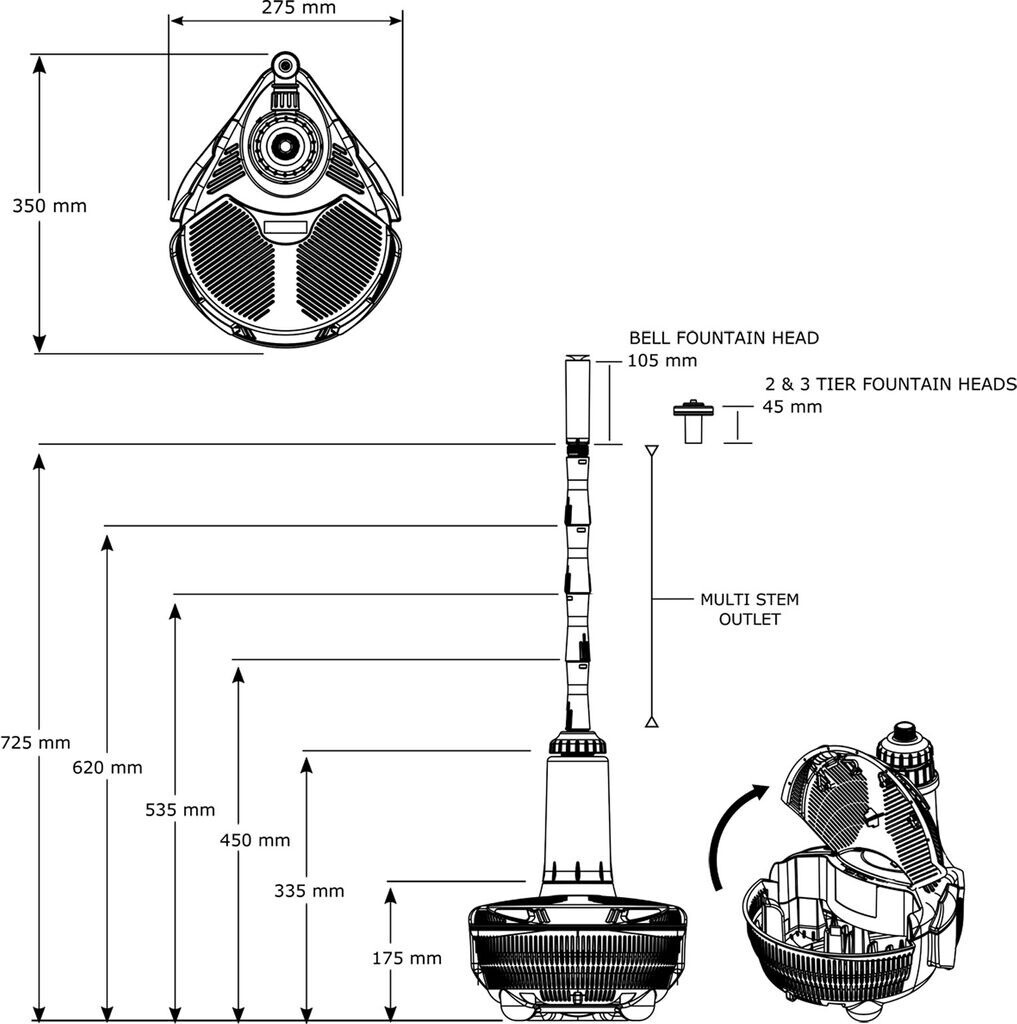 275 mm

350 mm

BELL FOUNTAIN HEAD
105 mm

2 & 3 TIER FOUNTAIN HEADS
45 mm

MULTI STEM OUTLET

725 mm

620 mm

535 mm

450 mm

335 mm

175 mm