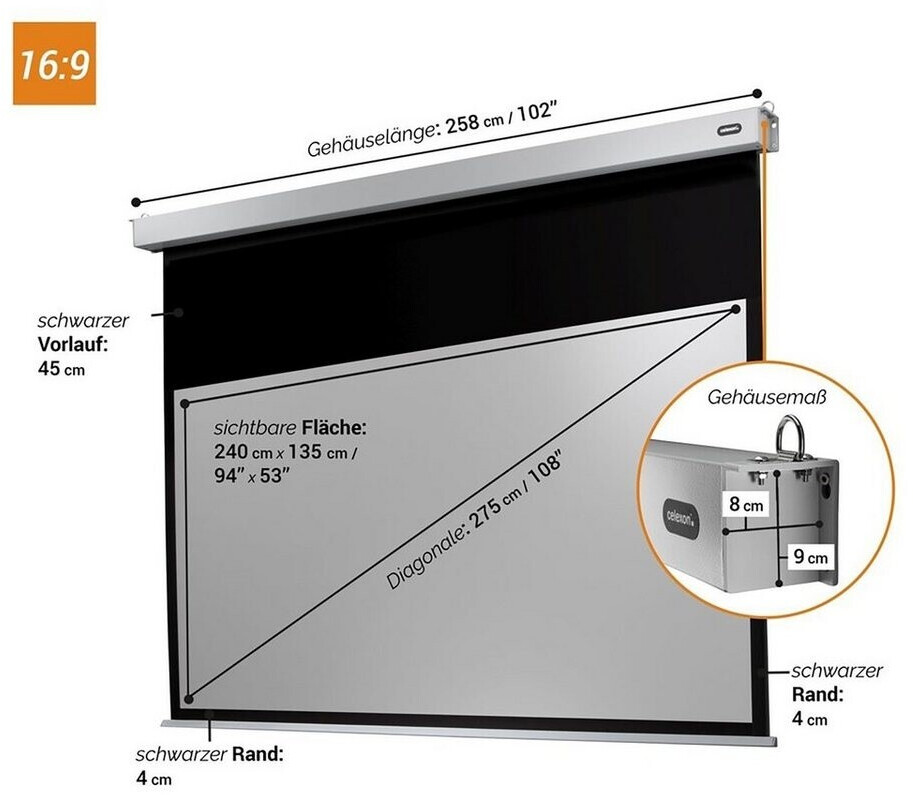 16:9

Gehäuselänge: 258 cm / 102"

celexon

schwarzer Vorlauf: 45 cm

sichtbare Fläche: 240 cm x 135 cm / 94" x 53"

Diagonale: 275 cm / 108"

Gehäusemaß

celexon

8 cm

9 cm

schwarzer Rand: 4 cm

schwarzer Rand: 4 cm