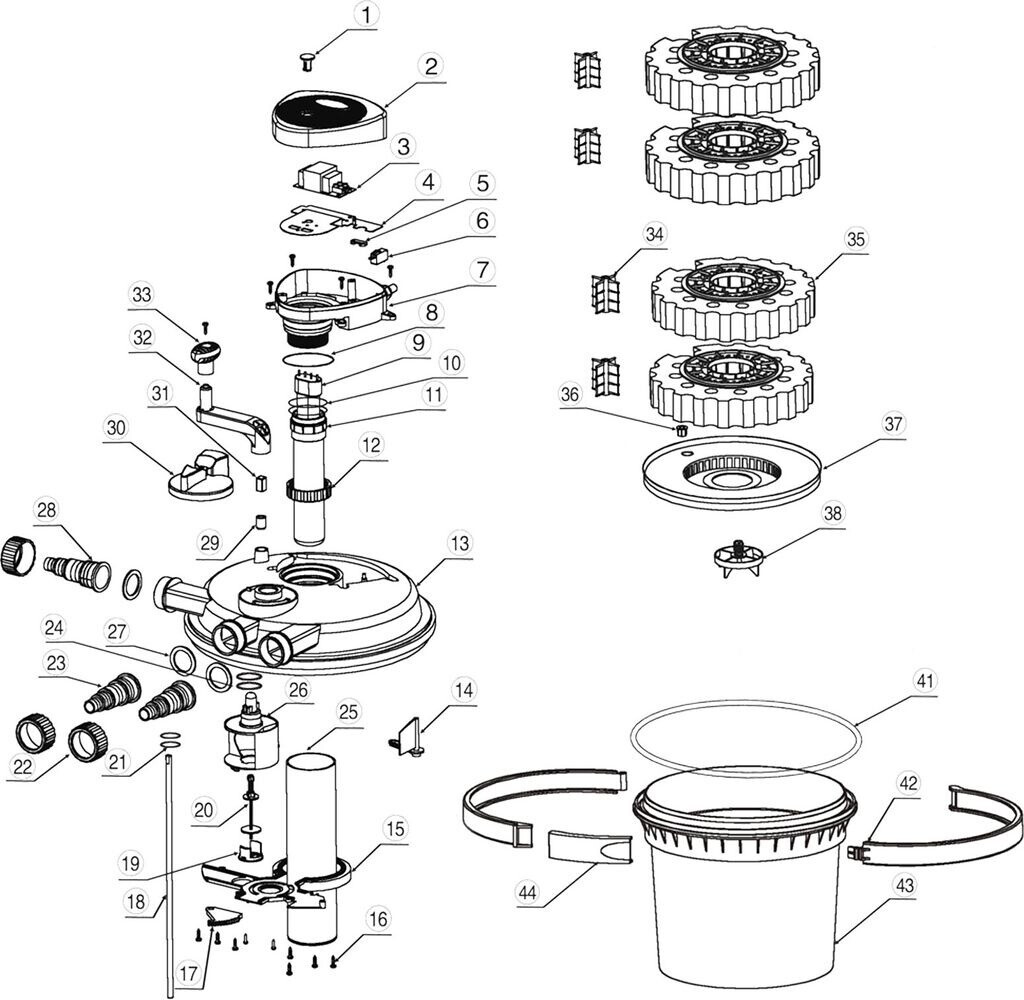 1
2
3
4
5
6
7
8
9
10
11
12
13
14
15
16
17
18
19
20
21
22
23
24
25
26
27
28
29
30
31
32
33
34
35
36
37
38
41
42
43
44