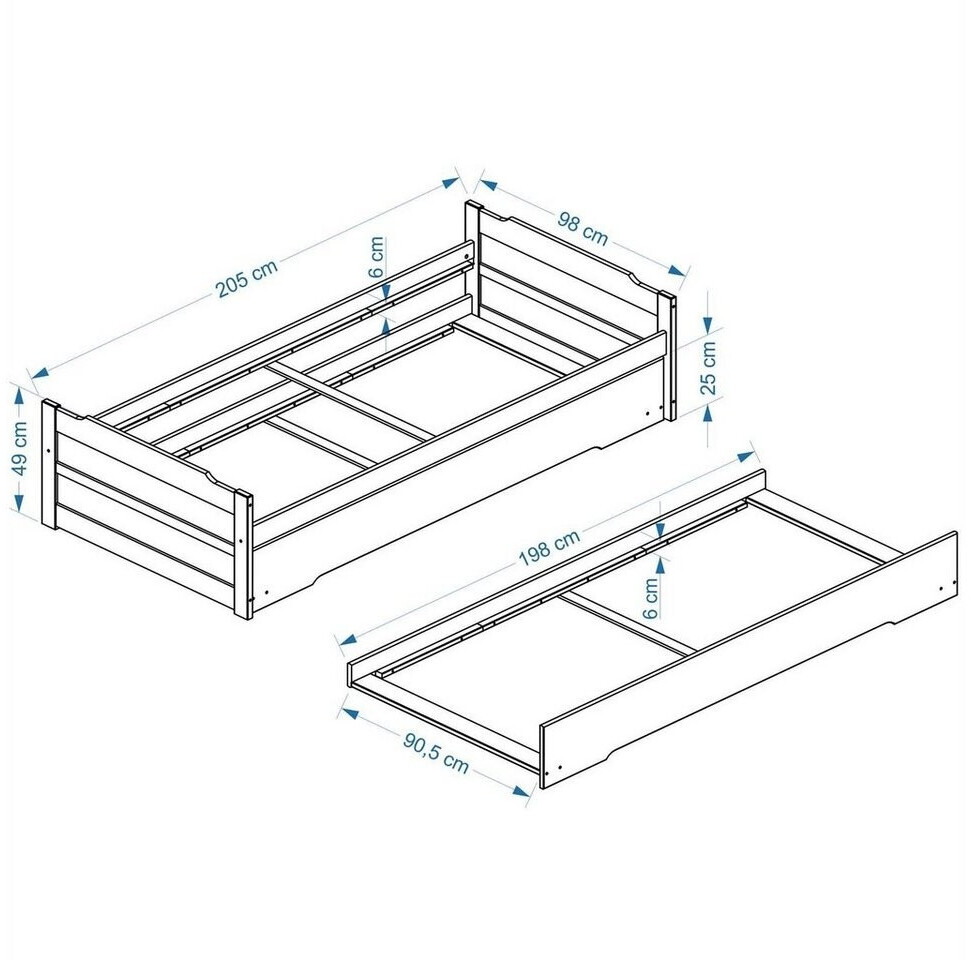 205 cm
98 cm
6 cm
25 cm
49 cm
198 cm
6 cm
90,5 cm