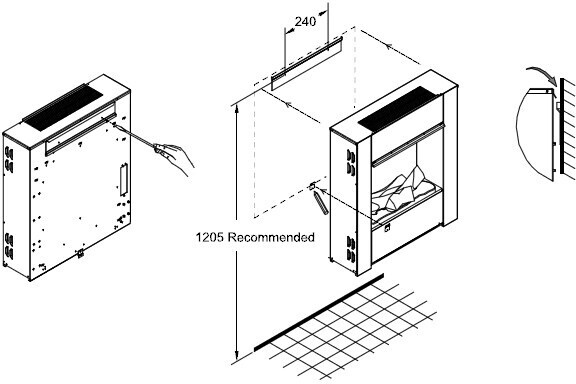 240

1205 Recommended