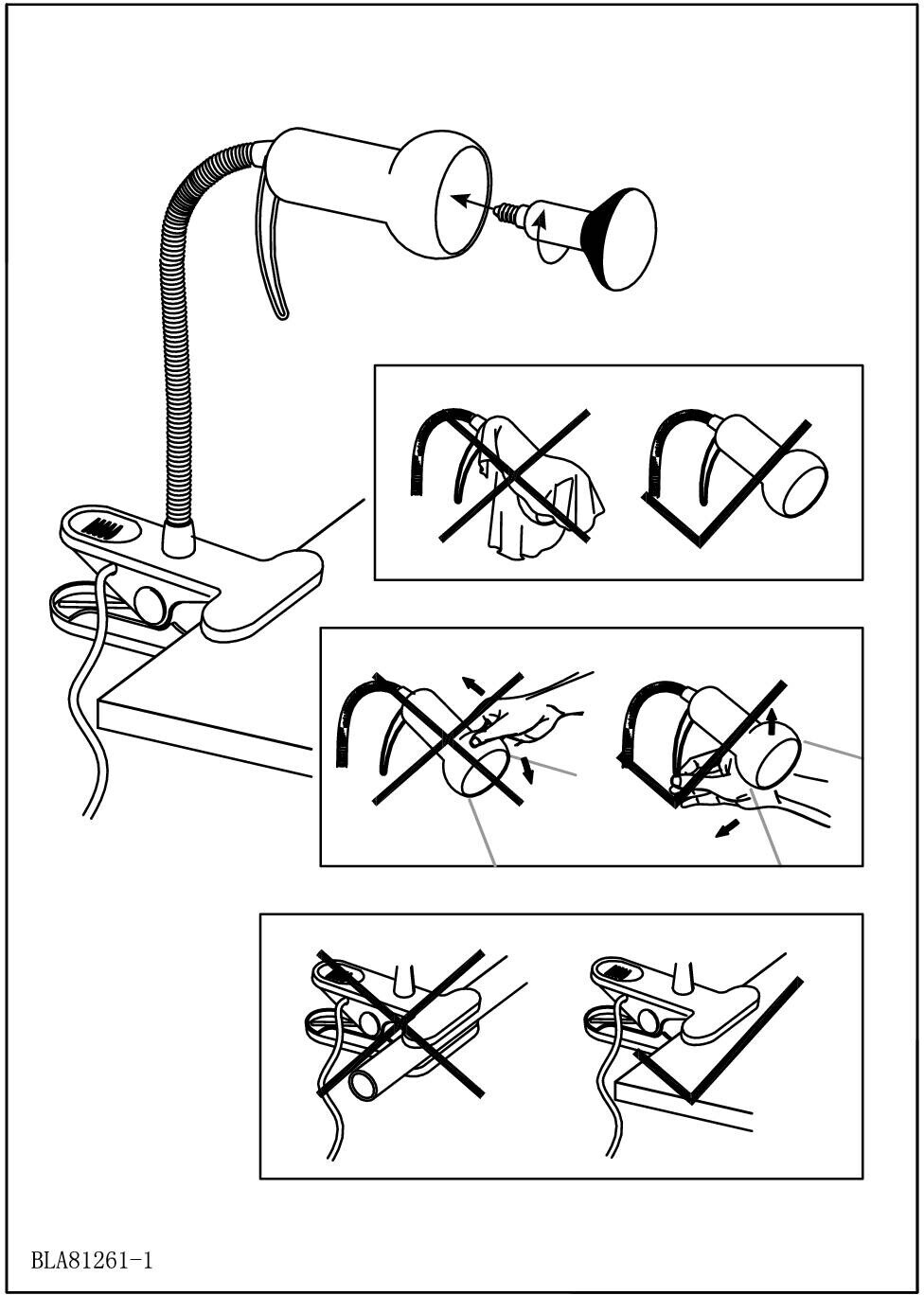 BLA81261-1