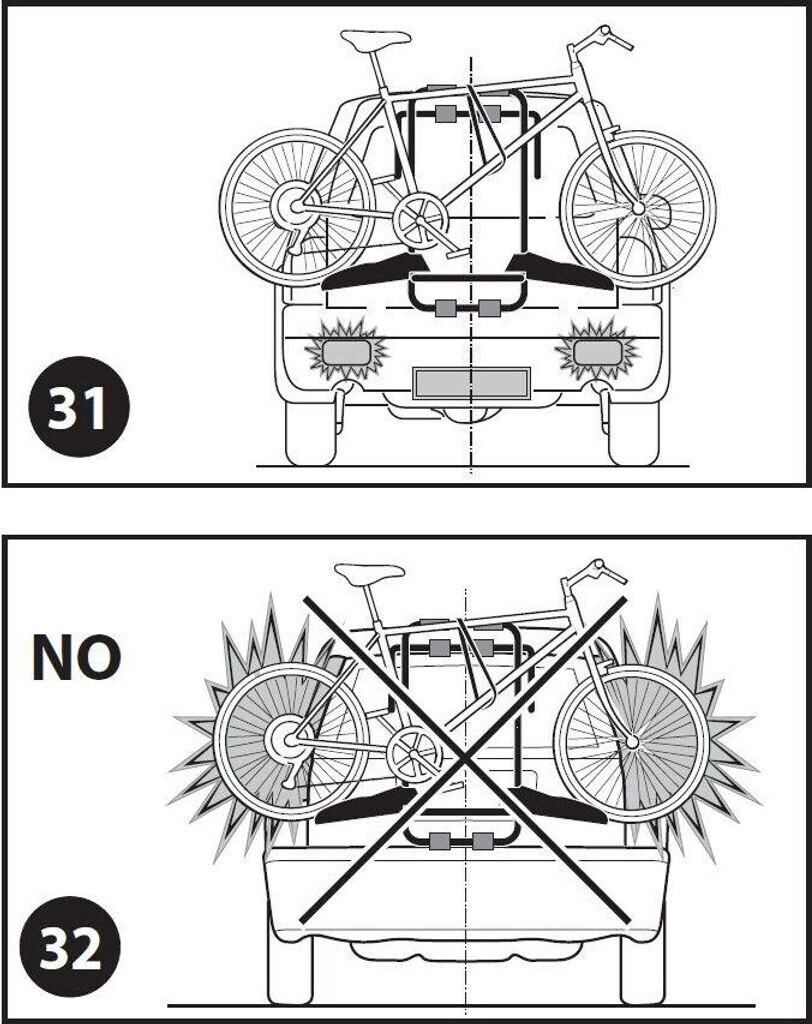 31

NO

32