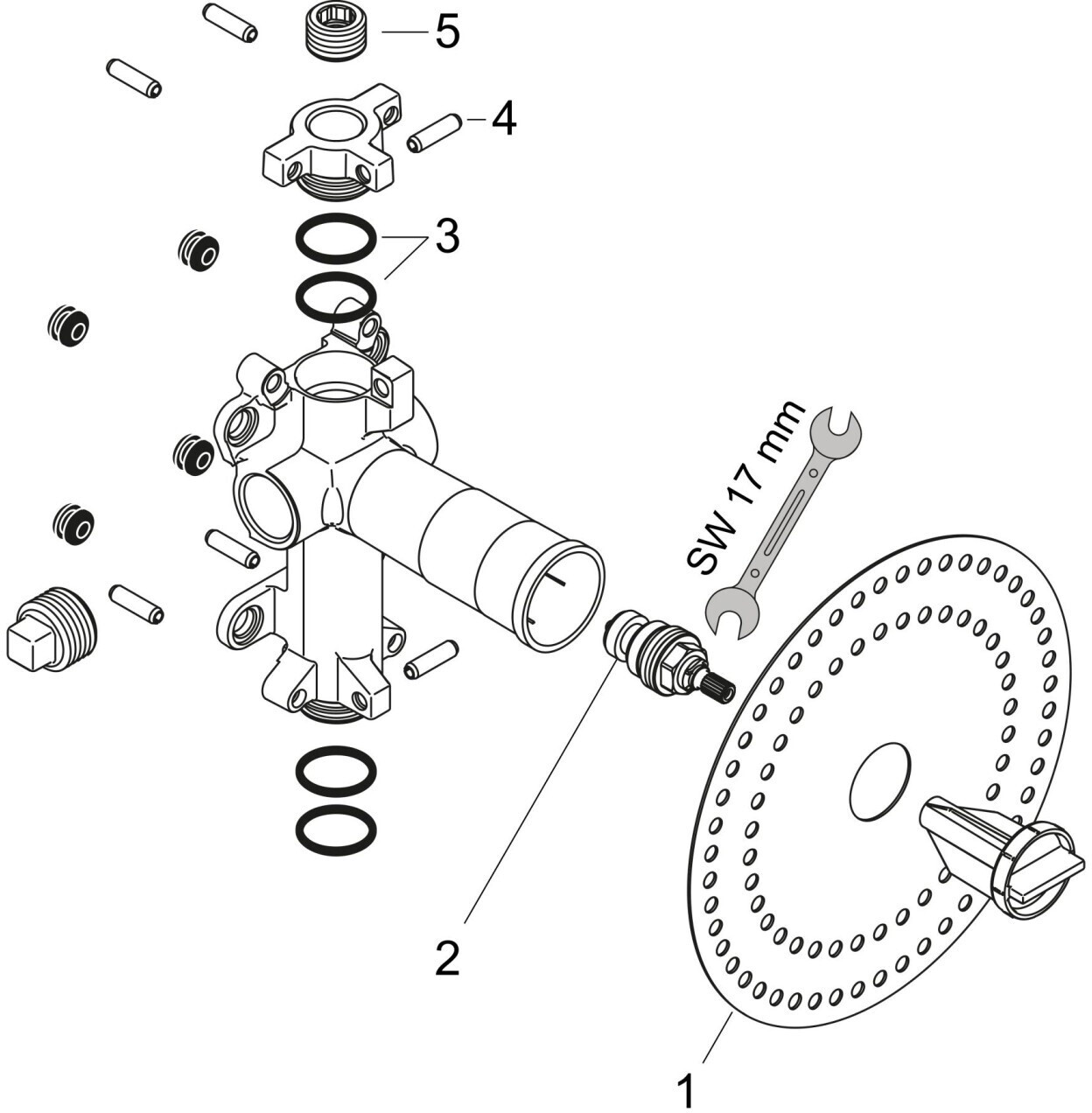 5

4

3

SW 17 mm

2

1