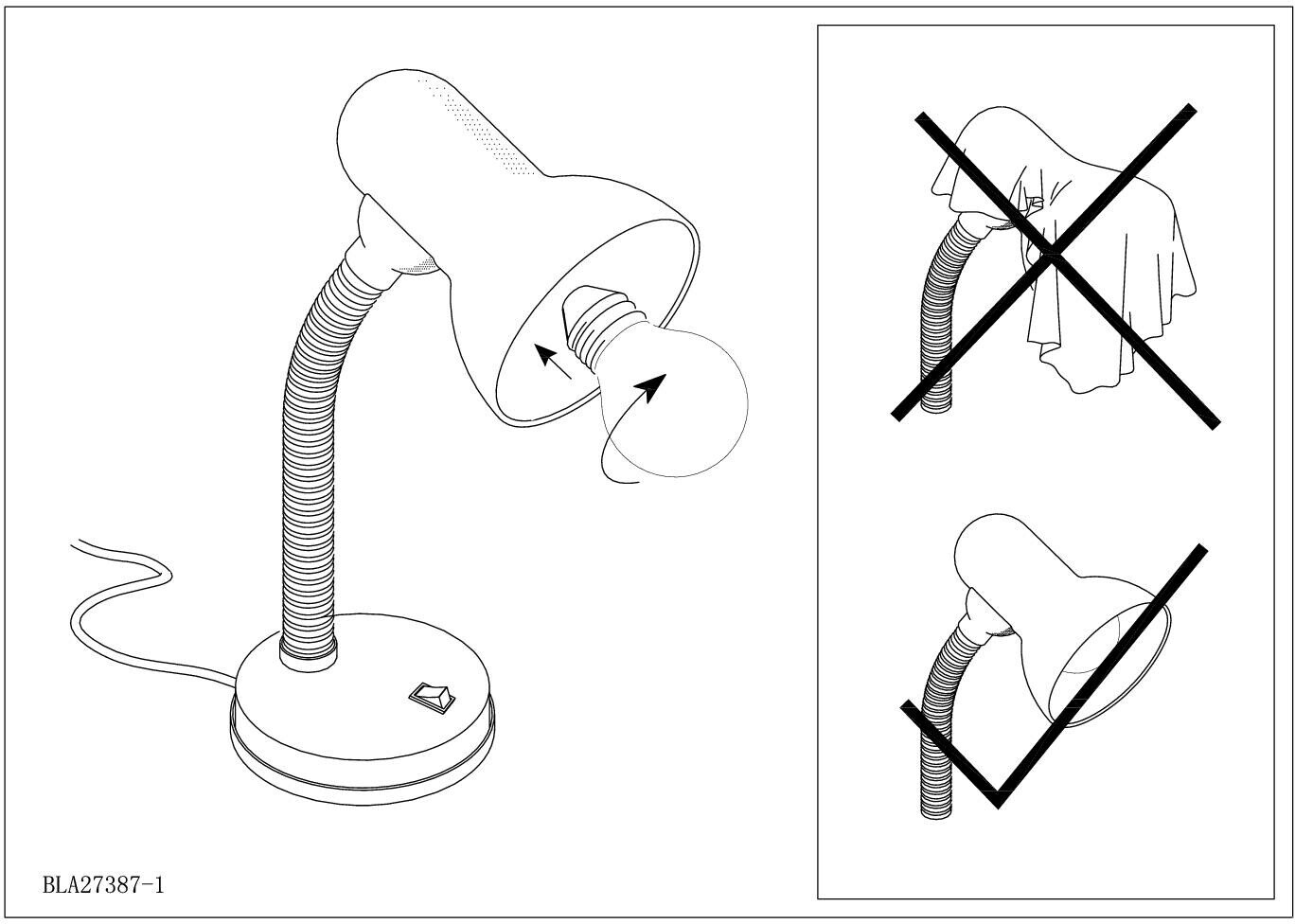 BLA27387-1