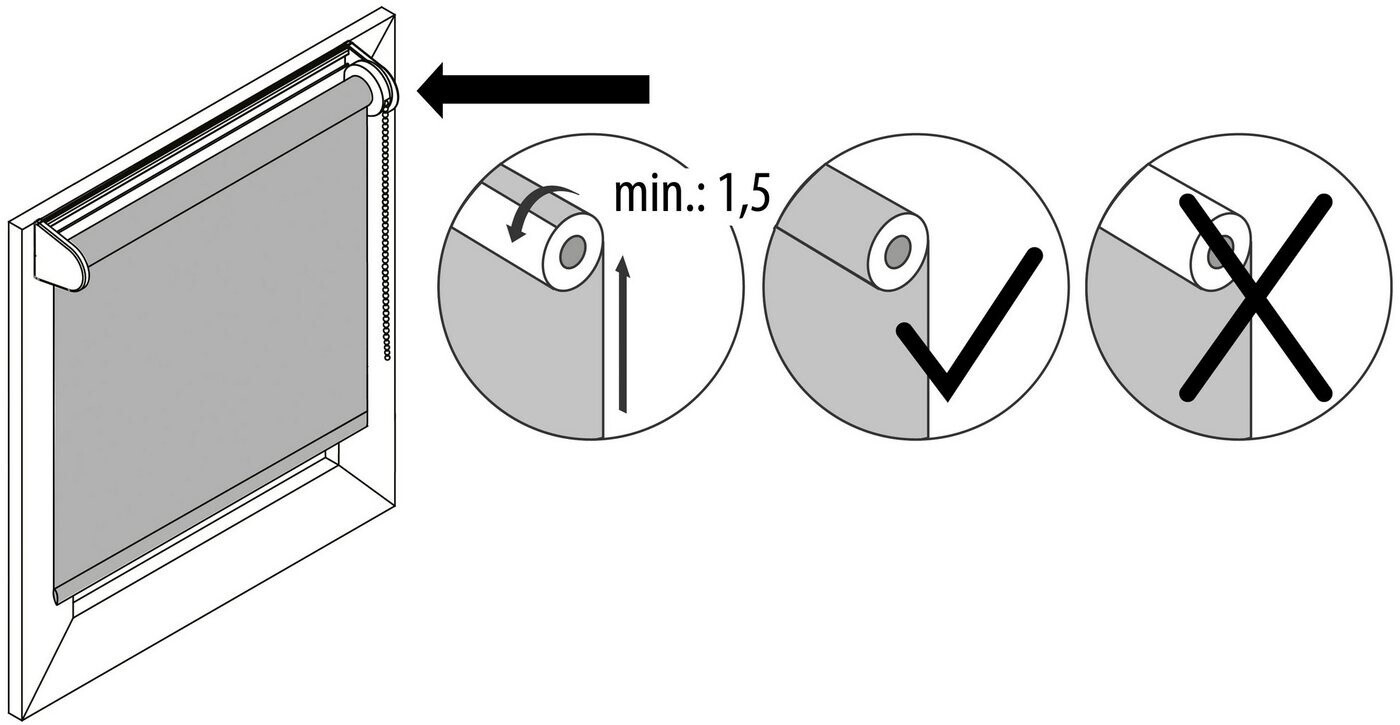 min.: 1,5