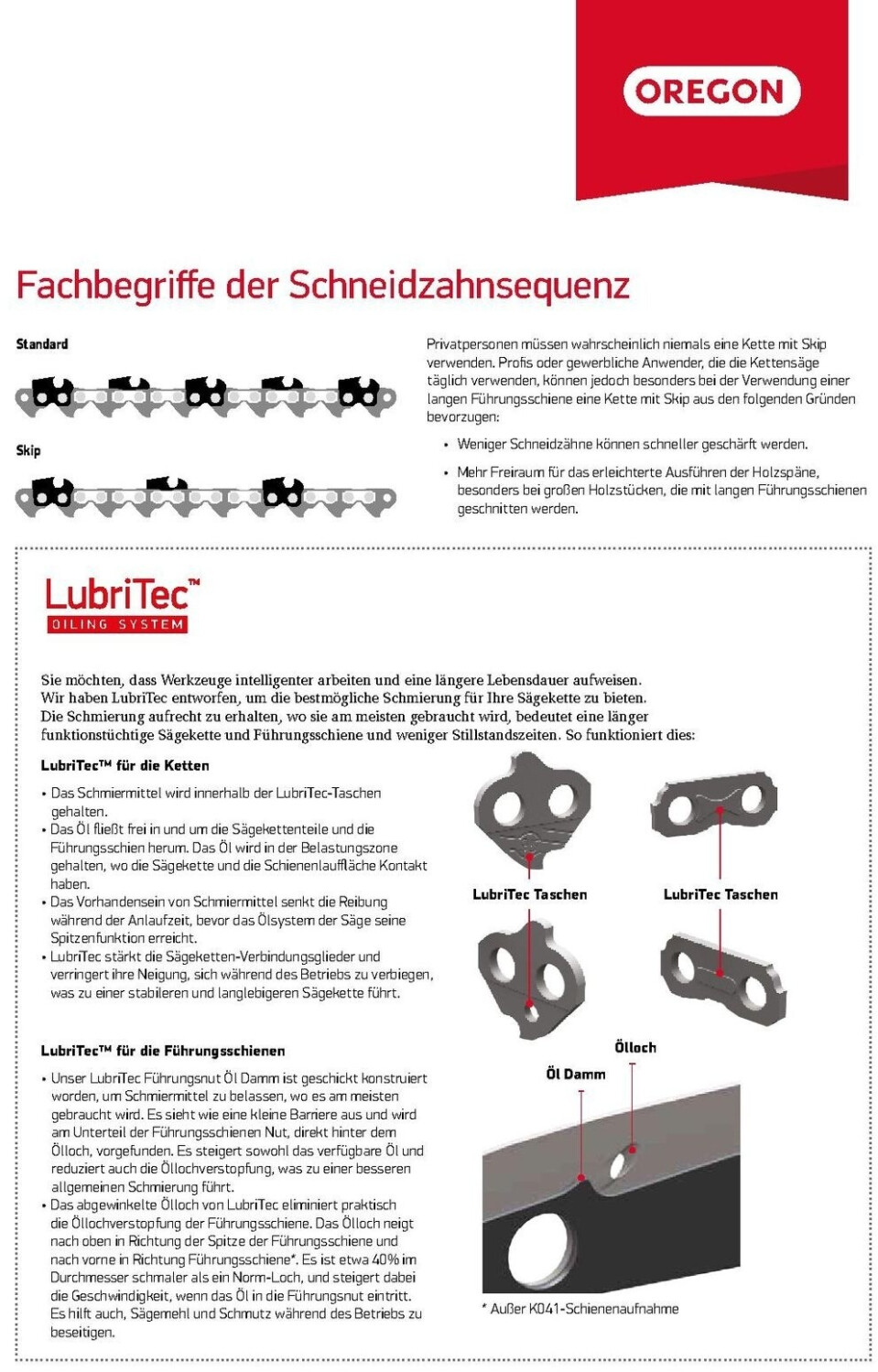 OREGON

Fachbegriffe der Schneidzahnsequenz

Standard

Skip

Privatpersonen müssen wahrscheinlich niemals eine Kette mit Skip verwenden. Profis oder gewerbliche Anwender, die die Kettensäge täglich verwenden, können jedoch besonders bei der Verwendung einer langen Führungsschiene eine Kette mit Skip aus den folgenden Gründen bevorzugen:

• Weniger Schneidzähne können schneller geschärft werden.

• Mehr Freiraum für das erleichterte Ausführen der Holzspäne, besonders bei großen Holzstücken, die mit langen Führungsschienen geschnitten werden.

LubriTec™
OILING SYSTEM

Sie möchten, dass Werkzeuge intelligenter arbeiten und eine längere Lebensdauer aufweisen. Wir haben LubriTec entworfen, um die bestmögliche Schmierung für Ihre Sägekette zu bieten. Die Schmierung aufrecht zu erhalten, wo sie am meisten gebraucht wird, bedeutet eine länger funktionstüchtige Sägekette und Führungsschiene und weniger Stillstandszeiten. So funktioniert dies:

LubriTec™ für die Ketten

• Das Schmiermittel wird innerhalb der LubriTec-Taschen gehalten.
• Das Öl fließt frei in und um die Sägekettenteile und die Führungsschien herum. Das Öl wird in der Belastungszone gehalten, wo die Sägekette und die Schienenlauffläche Kontakt haben.
• Das Vorhandensein von Schmiermittel senkt die Reibung während der Anlaufzeit, bevor das Ölsystem der Säge seine Spitzenfunktion erreicht.
• LubriTec stärkt die Sägeketten-Verbindungsglieder und verringert ihre Neigung, sich während des Betriebs zu verbiegen, was zu einer stabileren und langlebigeren Sägekette führt.

LubriTec Taschen

LubriTec Taschen

LubriTec™ für die Führungsschienen

• Unser LubriTec Führungsnut Öl Damm ist geschickt konstruiert worden, um Schmiermittel zu belassen, wo es am meisten gebraucht wird. Es sieht wie eine kleine Barriere aus und wird am Unterteil der Führungsschienen Nut, direkt hinter dem Ölloch, vorgefunden. Es steigert sowohl das verfügbare Öl und reduziert auch die Öllochverstopfung, was zu einer besseren allgemeinen Schmierung führt.
• Das abgewinkelte Ölloch von LubriTec eliminiert praktisch die Öllochverstopfung der Führungsschiene. Das Ölloch neigt nach oben in Richtung der Spitze der Führungsschiene und nach vorne in Richtung Führungsschiene*. Es ist etwa 40% im Durchmesser schmaler als ein Norm-Loch, und steigert dabei die Geschwindigkeit, wenn das Öl in die Führungsnut eintritt. Es hilft auch, Sägemehl und Schmutz während des Betriebs zu beseitigen.

Ölloch

Öl Damm

* Außer K041-Schienenaufnahme