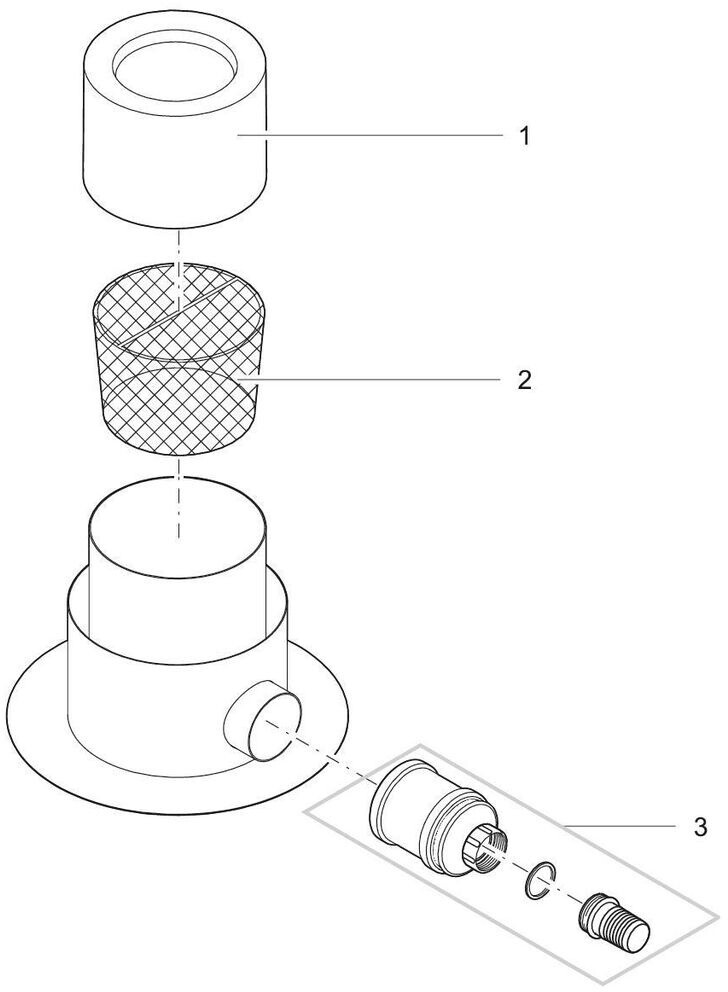 1

2

3