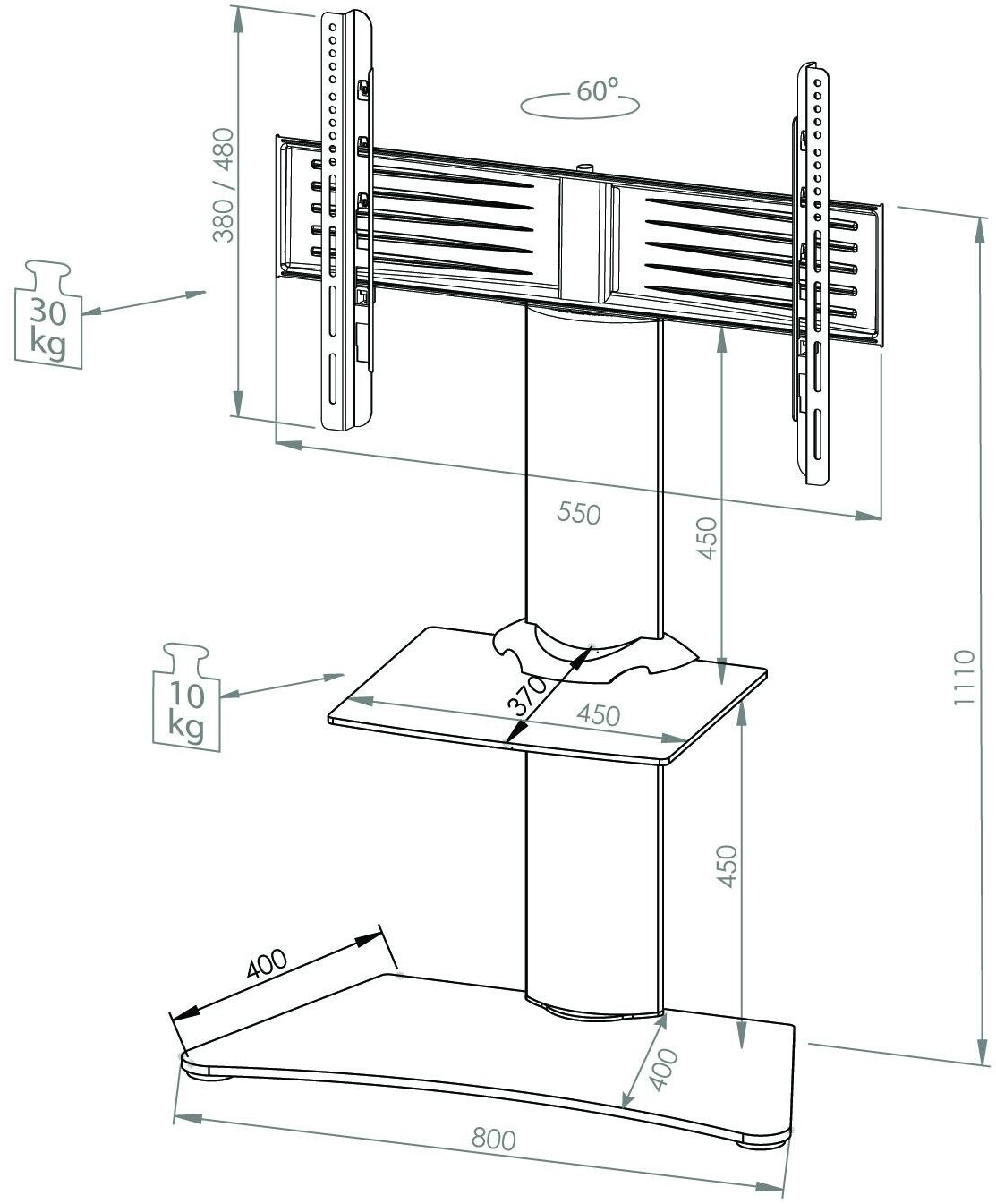 380 / 480

60°

30
kg

550

450

1110

10
kg

370

450

450

400

400

800