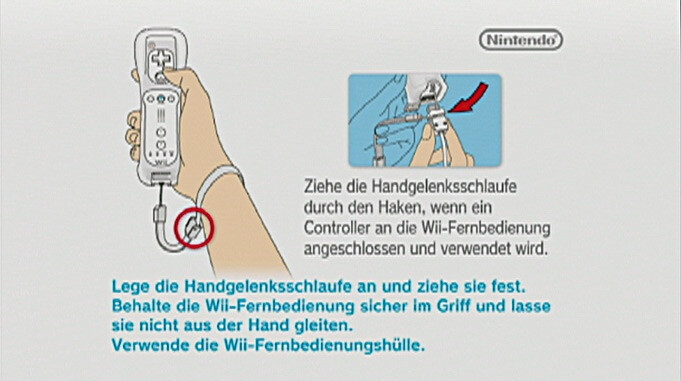 Nintendo

Wii

Ziehe die Handgelenksschlaufe durch den Haken, wenn ein Controller an die Wii-Fernbedienung angeschlossen und verwendet wird.

Lege die Handgelenksschlaufe an und ziehe sie fest.
Behalte die Wii-Fernbedienung sicher im Griff und lasse sie nicht aus der Hand gleiten.
Verwende die Wii-Fernbedienungshülle.