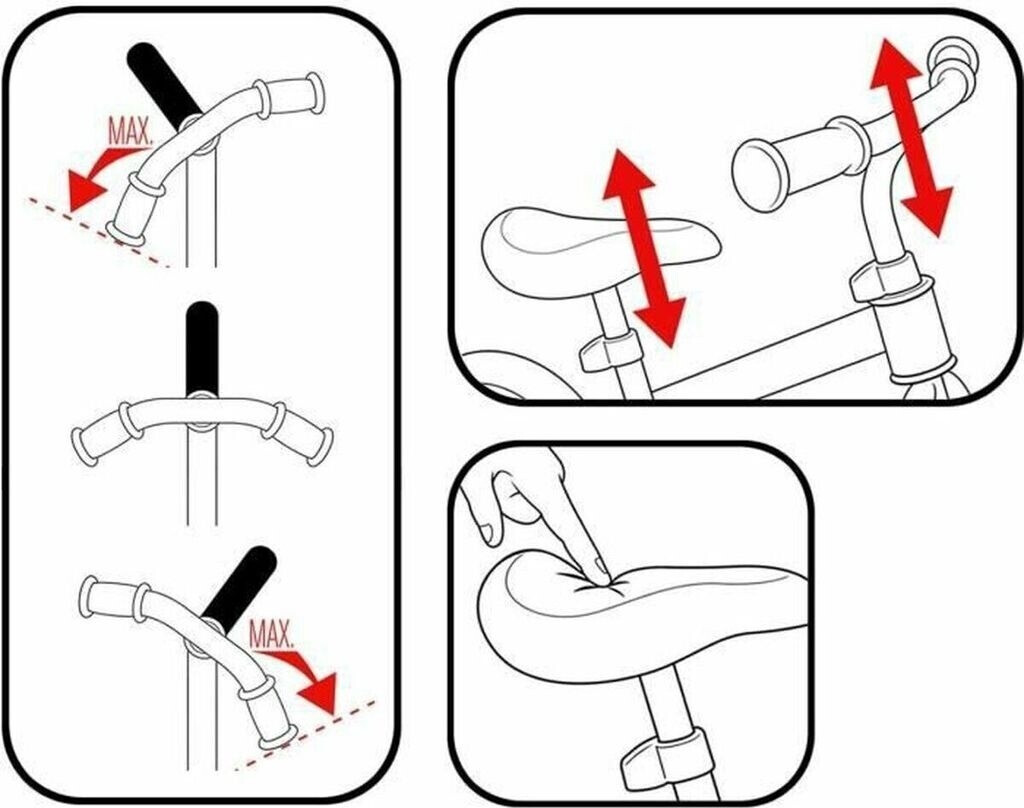 MAX.

MAX.