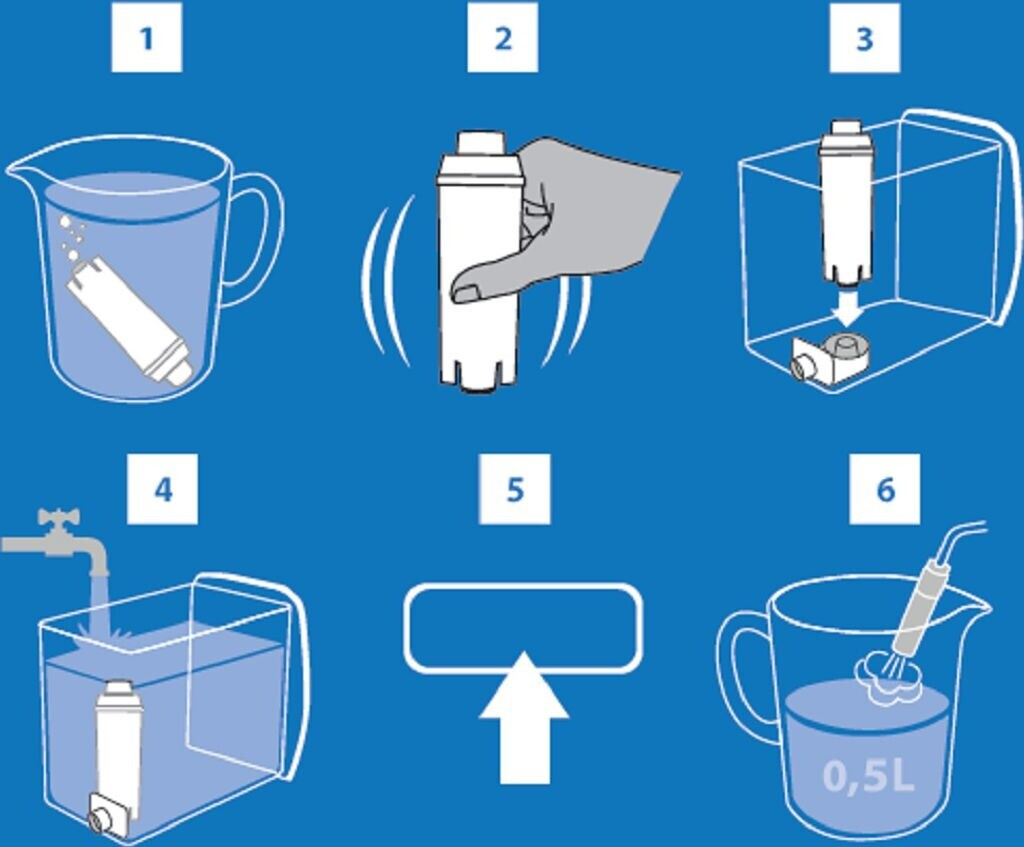 1

2

3

4

5

6

0,5L