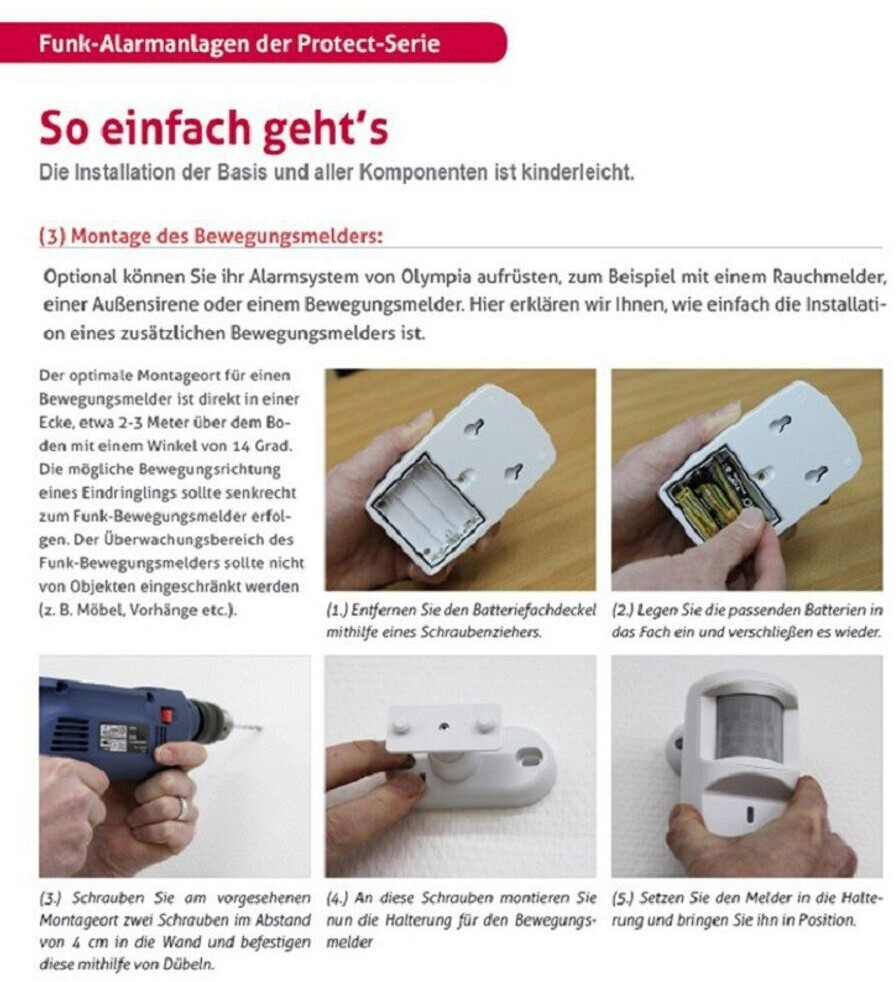 Funk-Alarmanlagen der Protect-Serie

So einfach geht's

Die Installation der Basis und aller Komponenten ist kinderleicht.

(3) Montage des Bewegungsmelders:

Optional können Sie ihr Alarmsystem von Olympia aufrüsten, zum Beispiel mit einem Rauchmelder, einer Außensirene oder einem Bewegungsmelder. Hier erklären wir Ihnen, wie einfach die Installation eines zusätzlichen Bewegungsmelders ist.

Der optimale Montageort für einen Bewegungsmelder ist direkt in einer Ecke, etwa 2-3 Meter über dem Boden mit einem Winkel von 14 Grad. Die mögliche Bewegungsrichtung eines Eindringlings sollte senkrecht zum Funk-Bewegungsmelder erfolgen. Der Überwachungsbereich des Funk-Bewegungsmelders sollte nicht von Objekten eingeschränkt werden (z. B. Möbel, Vorhänge etc.).

(1.) Entfernen Sie den Batteriefachdeckel mithilfe eines Schraubenziehers.

(2.) Legen Sie die passenden Batterien in das Fach ein und verschließen es wieder.

(3.) Schrauben Sie am vorgesehenen Montageort zwei Schrauben im Abstand von 4 cm in die Wand und befestigen diese mithilfe von Dübeln.

(4.) An diese Schrauben montieren Sie nun die Halterung für den Bewegungsmelder

(5.) Setzen Sie den Melder in die Halterung und bringen Sie ihn in Position.