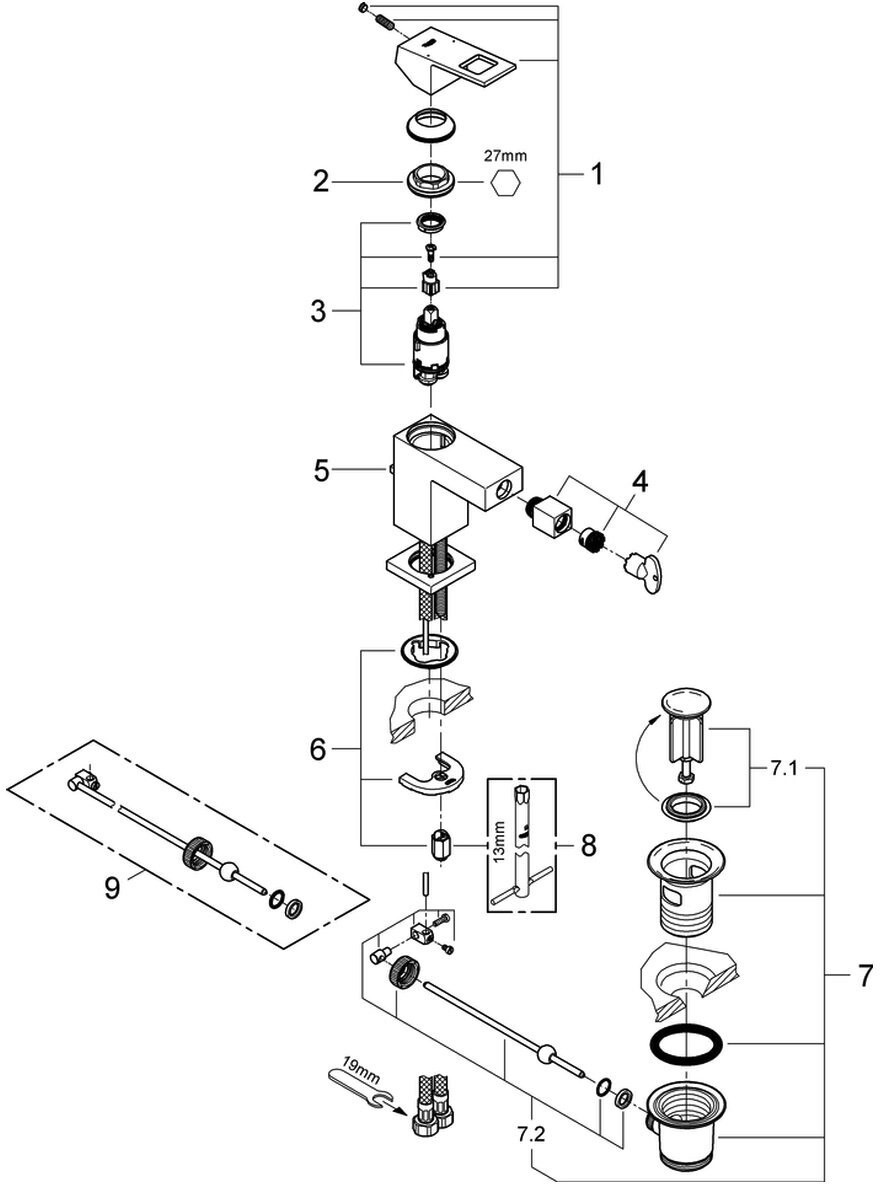 27mm
2
1
3
5
4
6
7.1
13mm
8
9
7
19mm
7.2