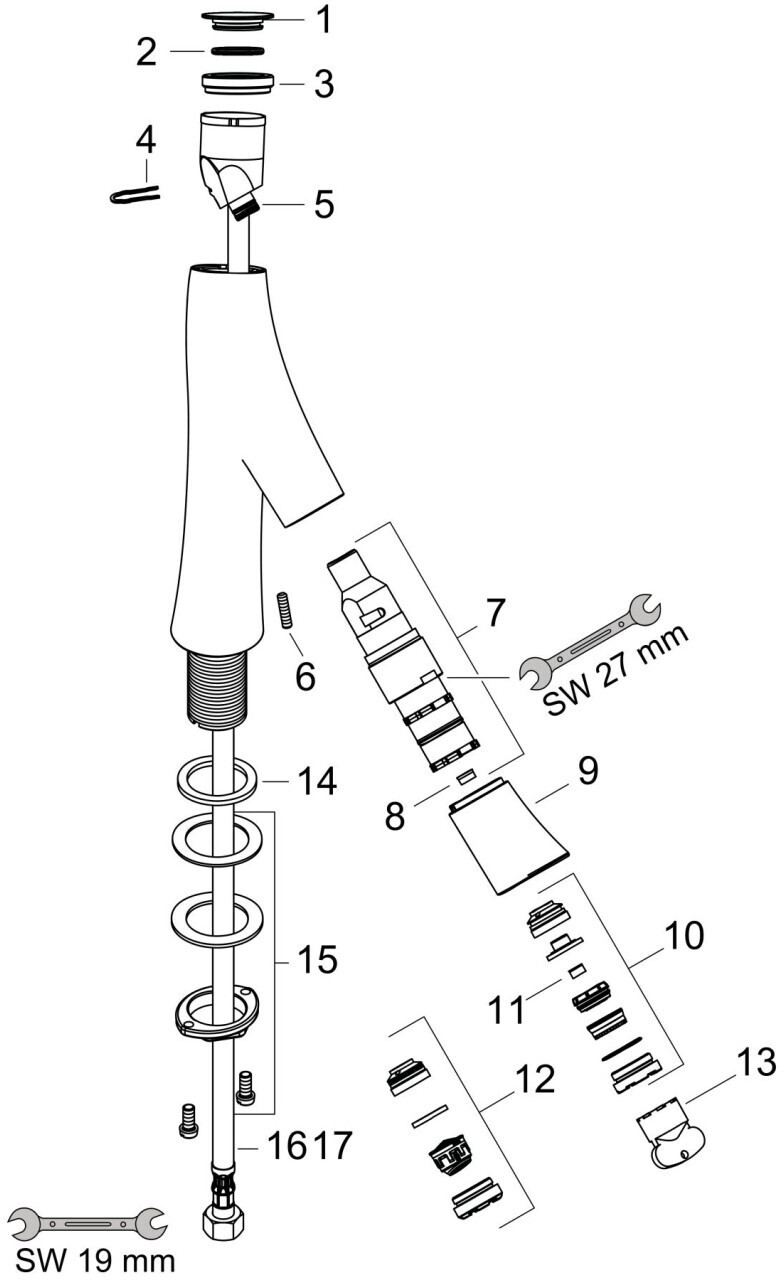 1
2
3
4
5
6
7
SW 27 mm
8
9
14
15
10
11
12
13
16 17
SW 19 mm